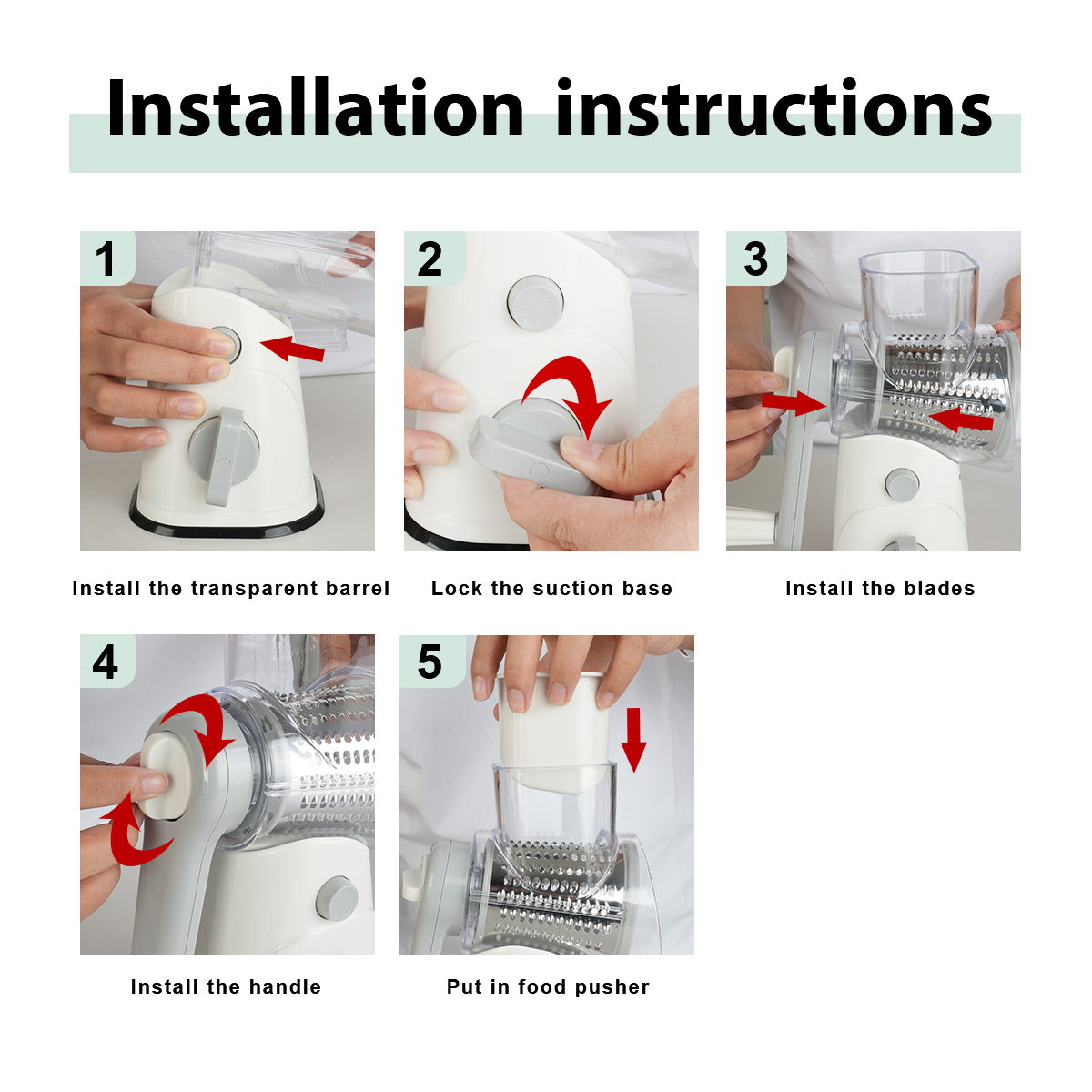 Installation instructions

1
Install the transparent barrel

2
Lock the suction base

3
Install the blades

4
Install the handle

5
Put in food pusher