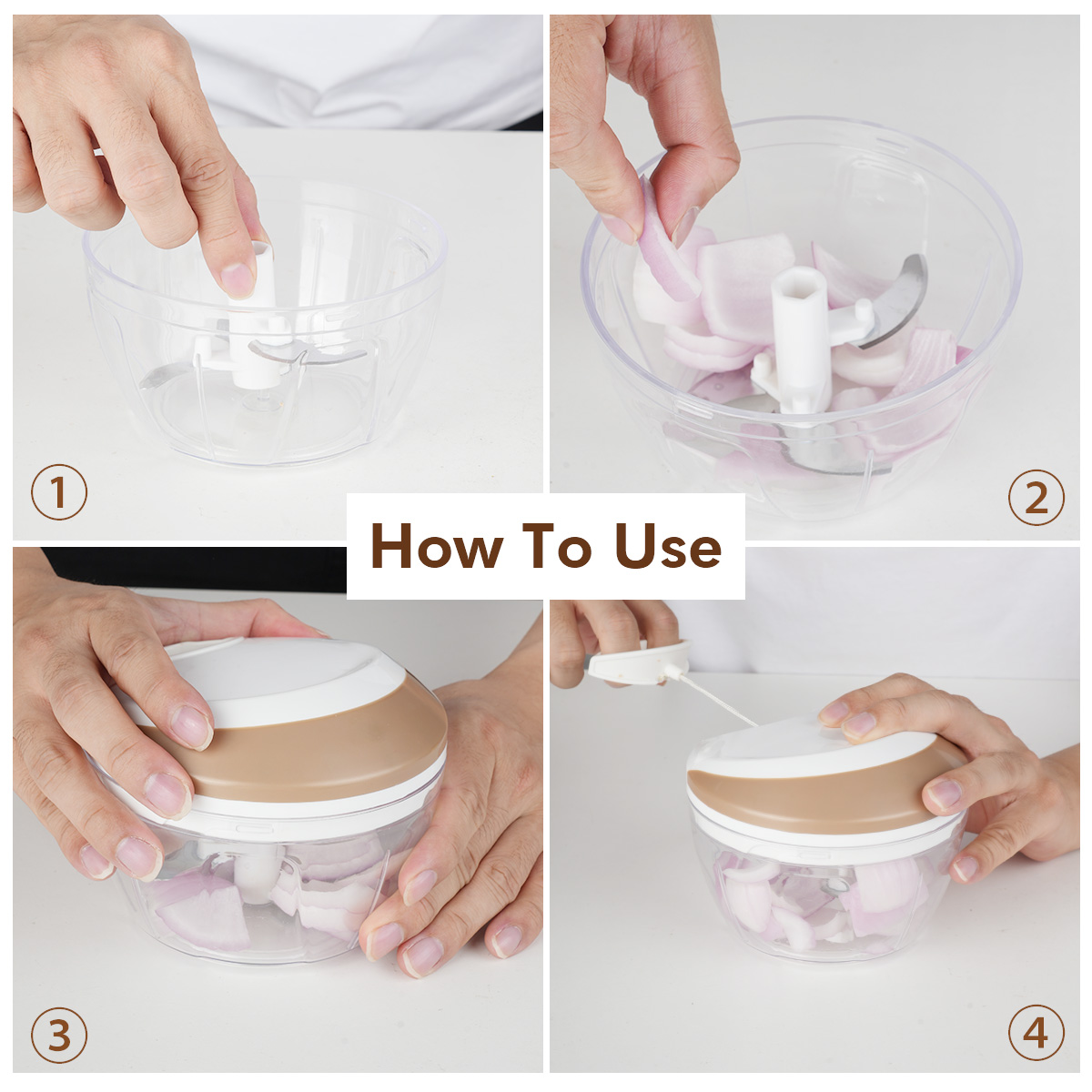 1

2

How To Use

3

4