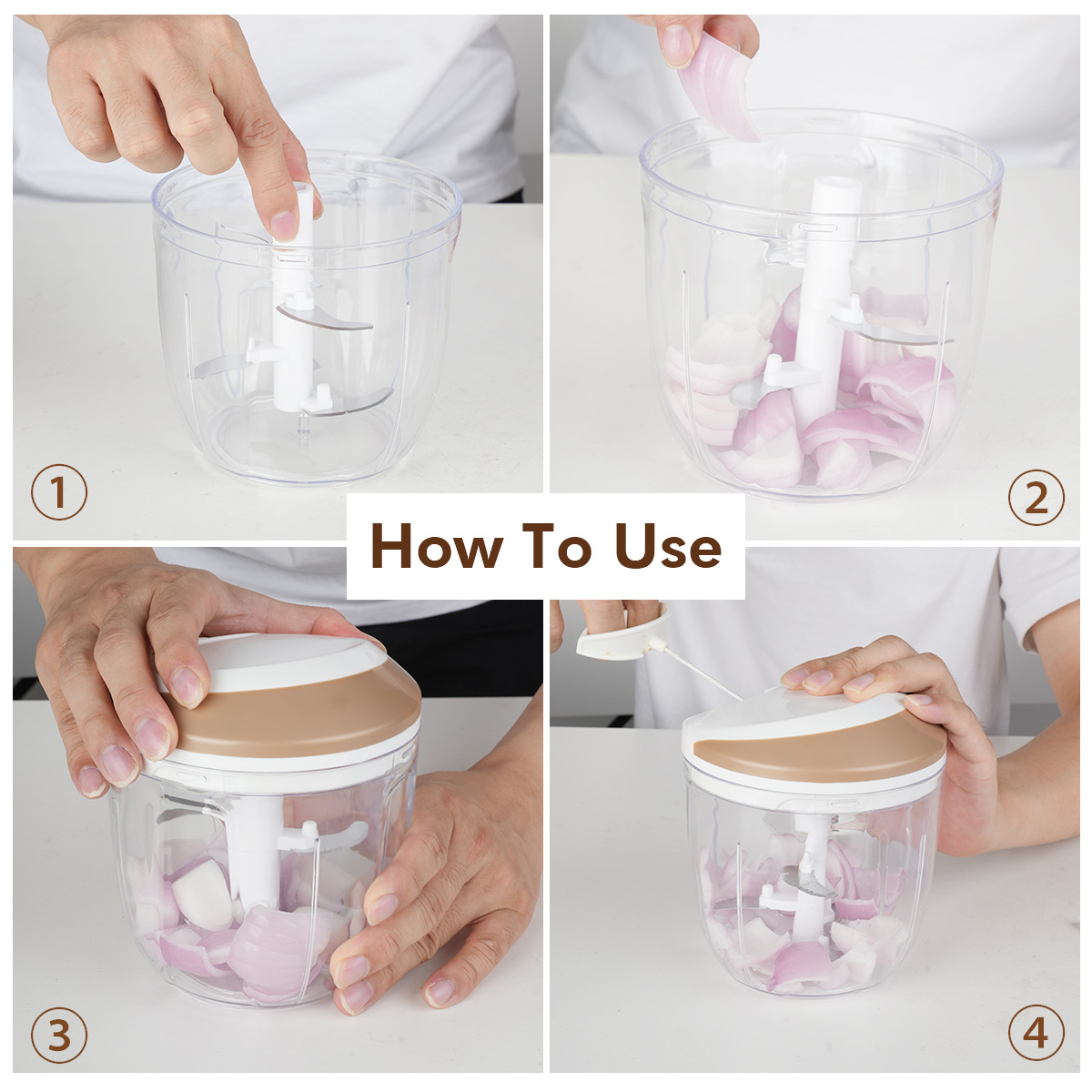 1

2

How To Use

3

4