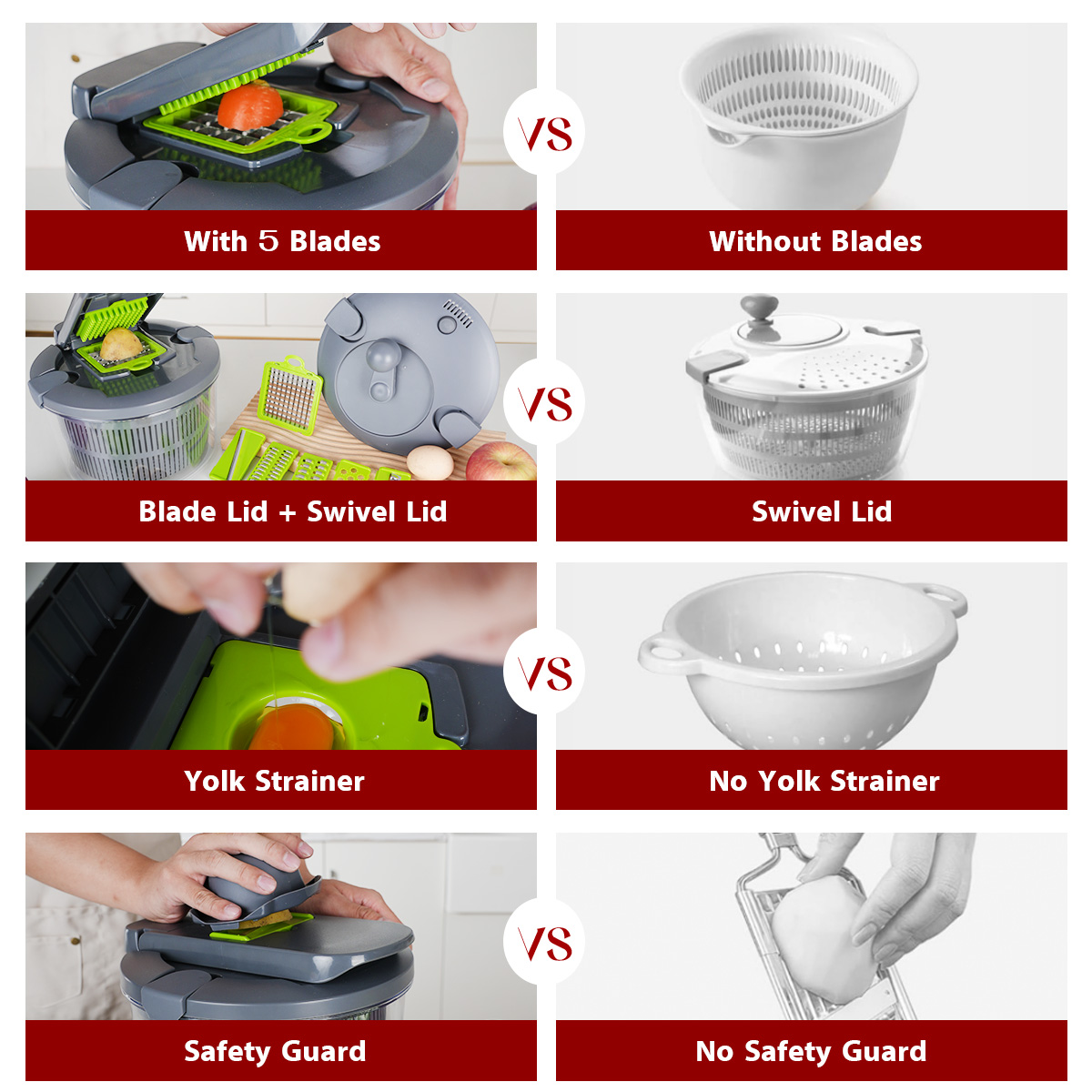 With 5 Blades

VS

Without Blades

Blade Lid + Swivel Lid

VS

Swivel Lid

Yolk Strainer

VS

No Yolk Strainer

Safety Guard

VS

No Safety Guard