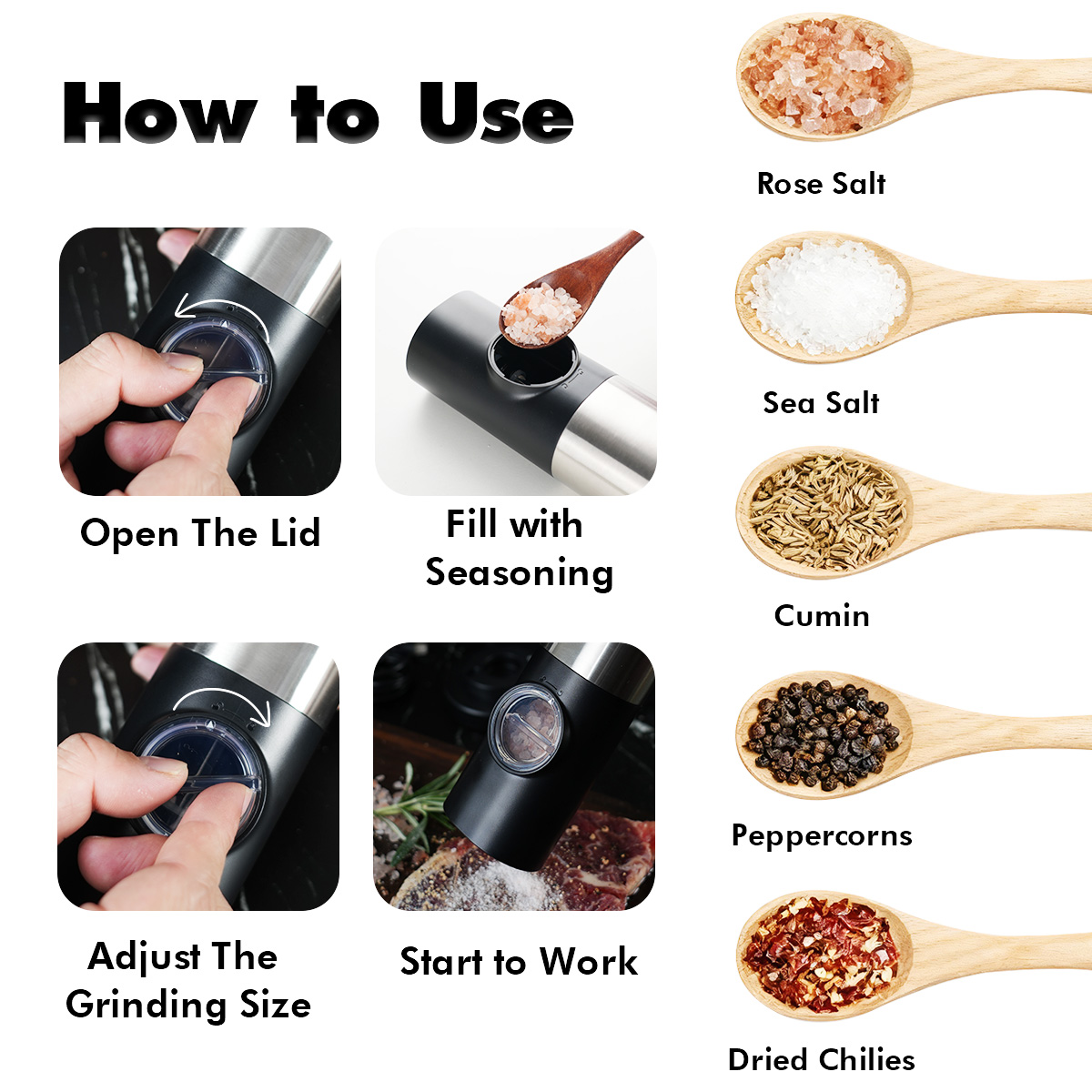 How to Use

Open The Lid

Fill with Seasoning

Adjust The Grinding Size

Start to Work

Rose Salt

Sea Salt

Cumin

Peppercorns

Dried Chilies