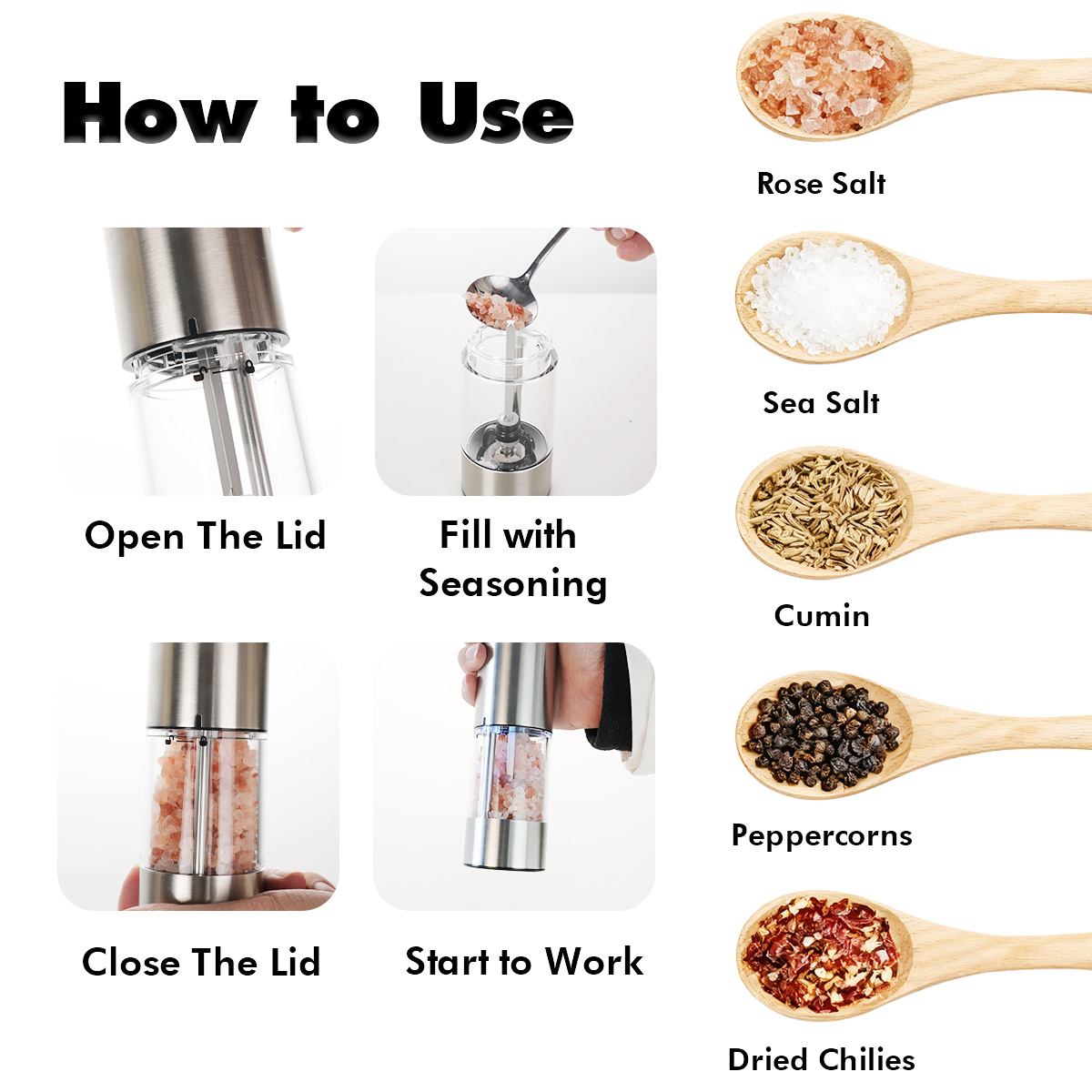 How to Use

Open The Lid

Fill with Seasoning

Close The Lid

Start to Work

Rose Salt

Sea Salt

Cumin

Peppercorns

Dried Chilies