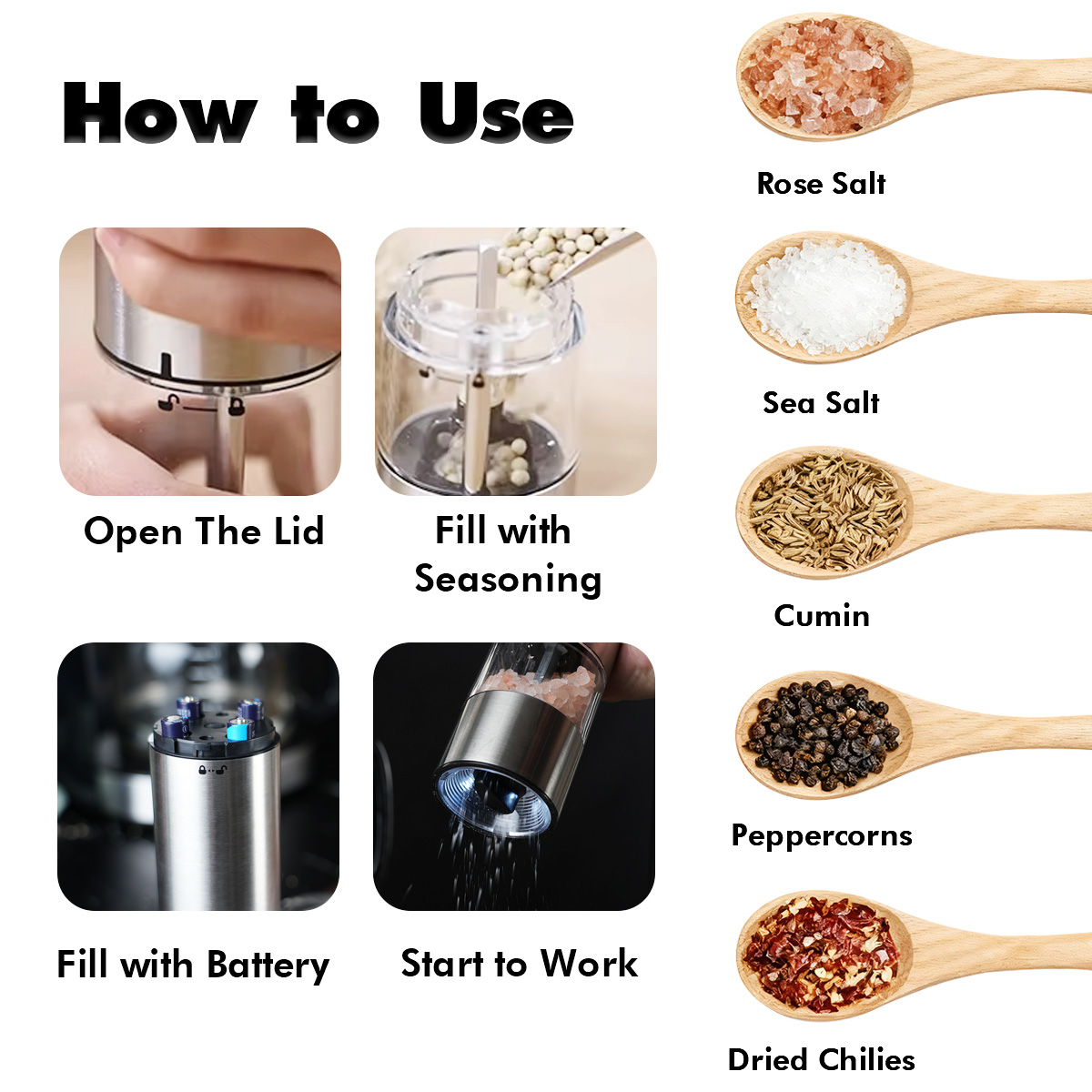 How to Use

Open The Lid

Fill with Seasoning

Fill with Battery

Start to Work

Rose Salt

Sea Salt

Cumin

Peppercorns

Dried Chilies