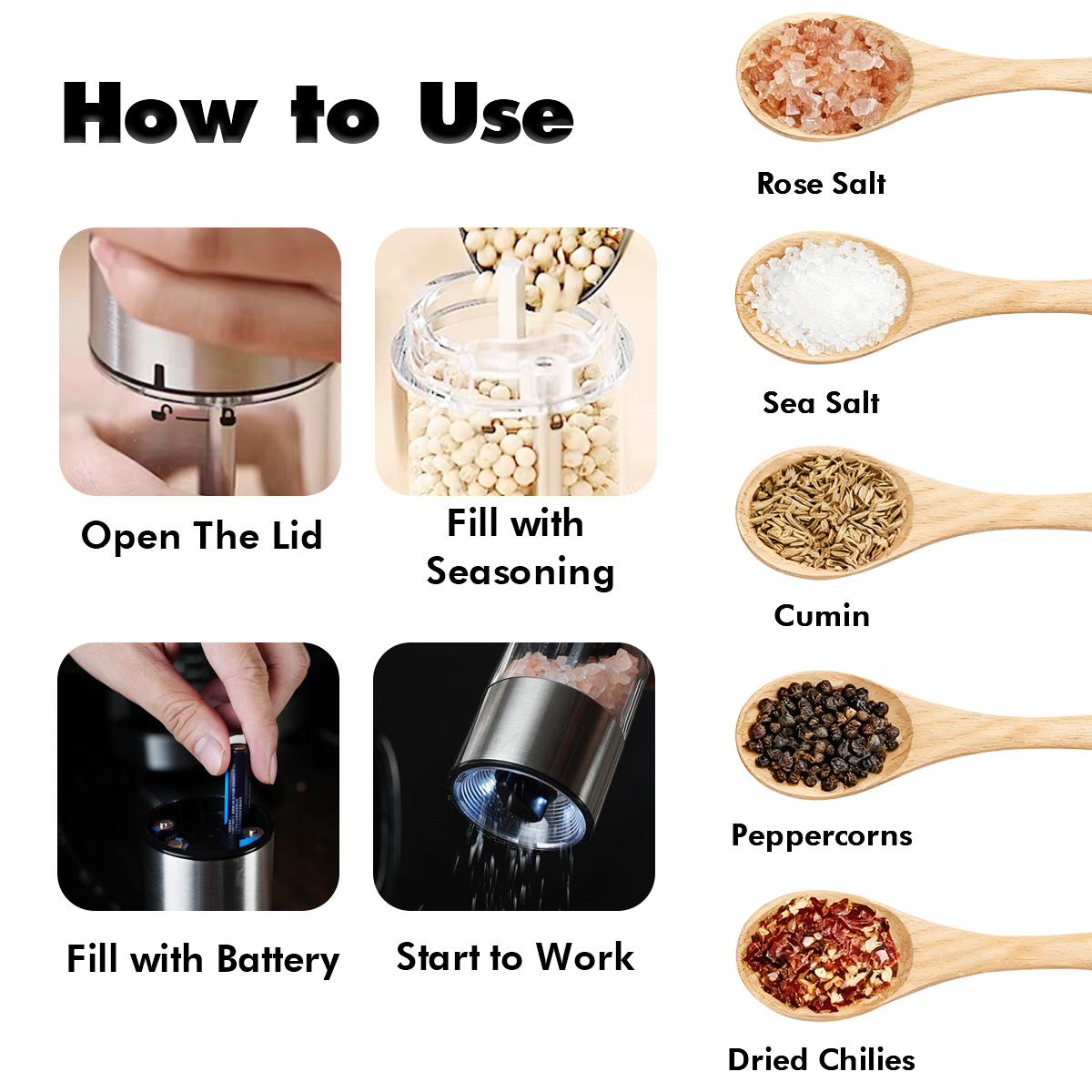 How to Use

Open The Lid

Fill with Seasoning

Fill with Battery

Start to Work

Rose Salt

Sea Salt

Cumin

Peppercorns

Dried Chilies