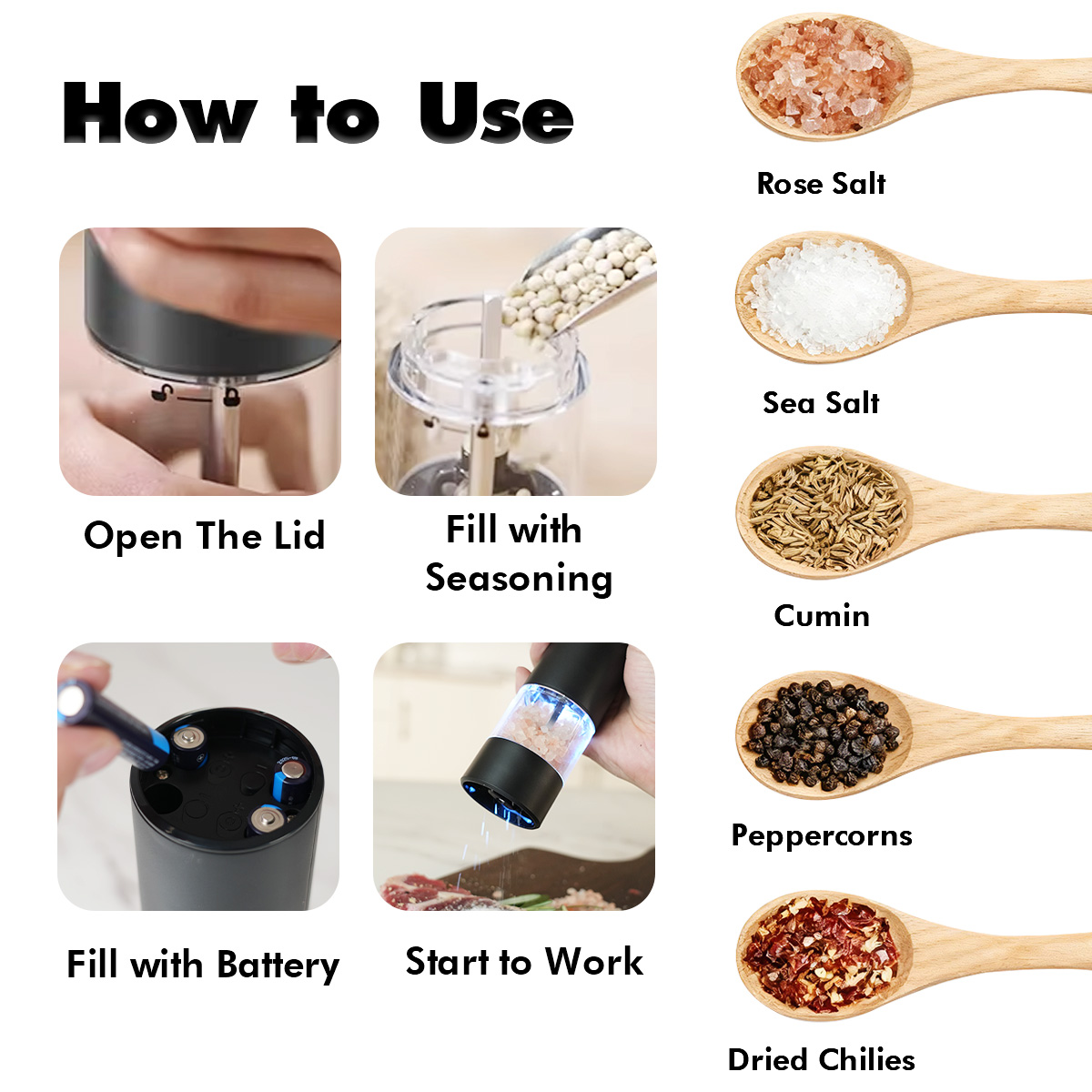 How to Use

Open The Lid

Fill with Seasoning

Fill with Battery

Start to Work

Rose Salt

Sea Salt

Cumin

Peppercorns

Dried Chilies