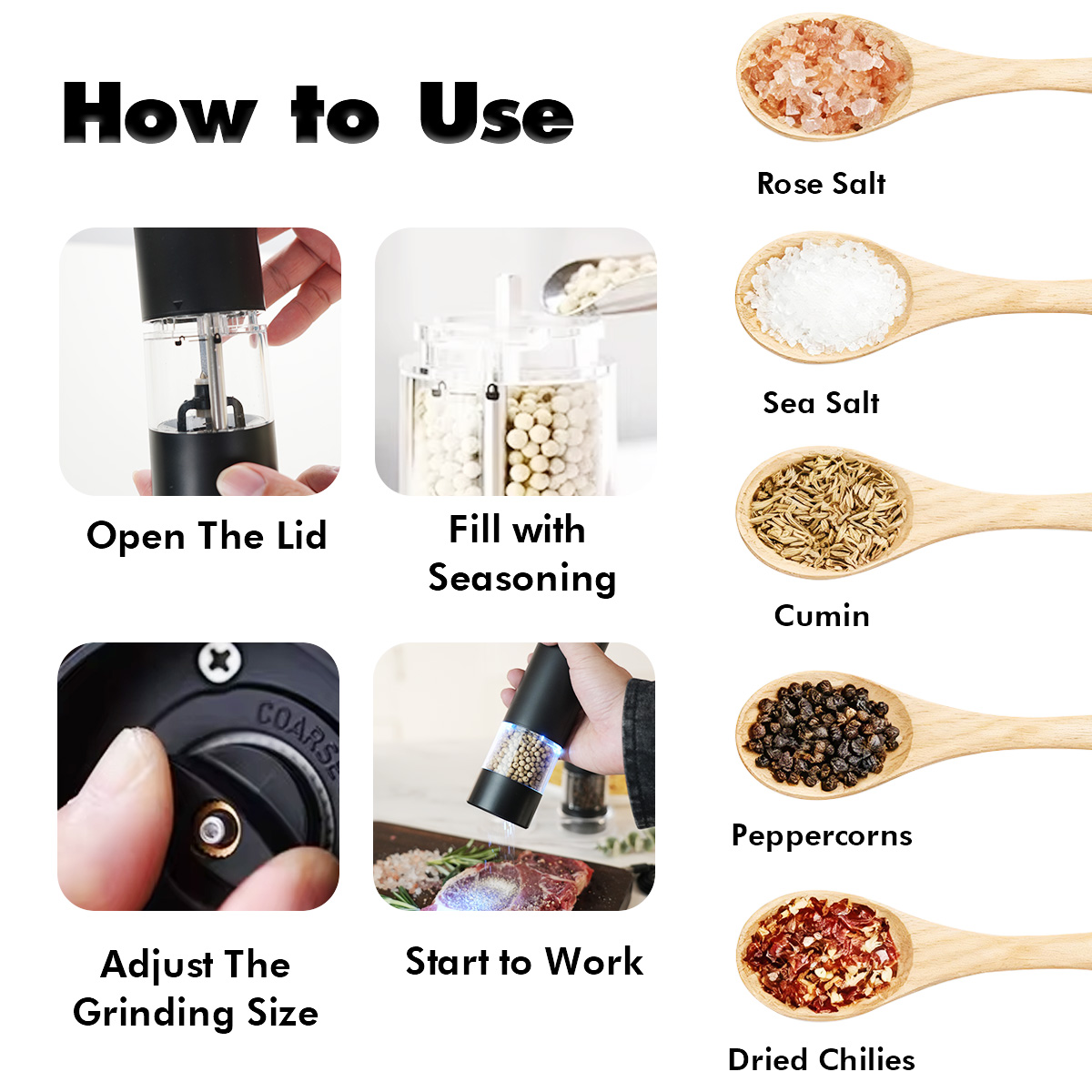 How to Use

Open The Lid

Fill with Seasoning

COARSE

Adjust The Grinding Size

Start to Work

Rose Salt

Sea Salt

Cumin

Peppercorns

Dried Chilies