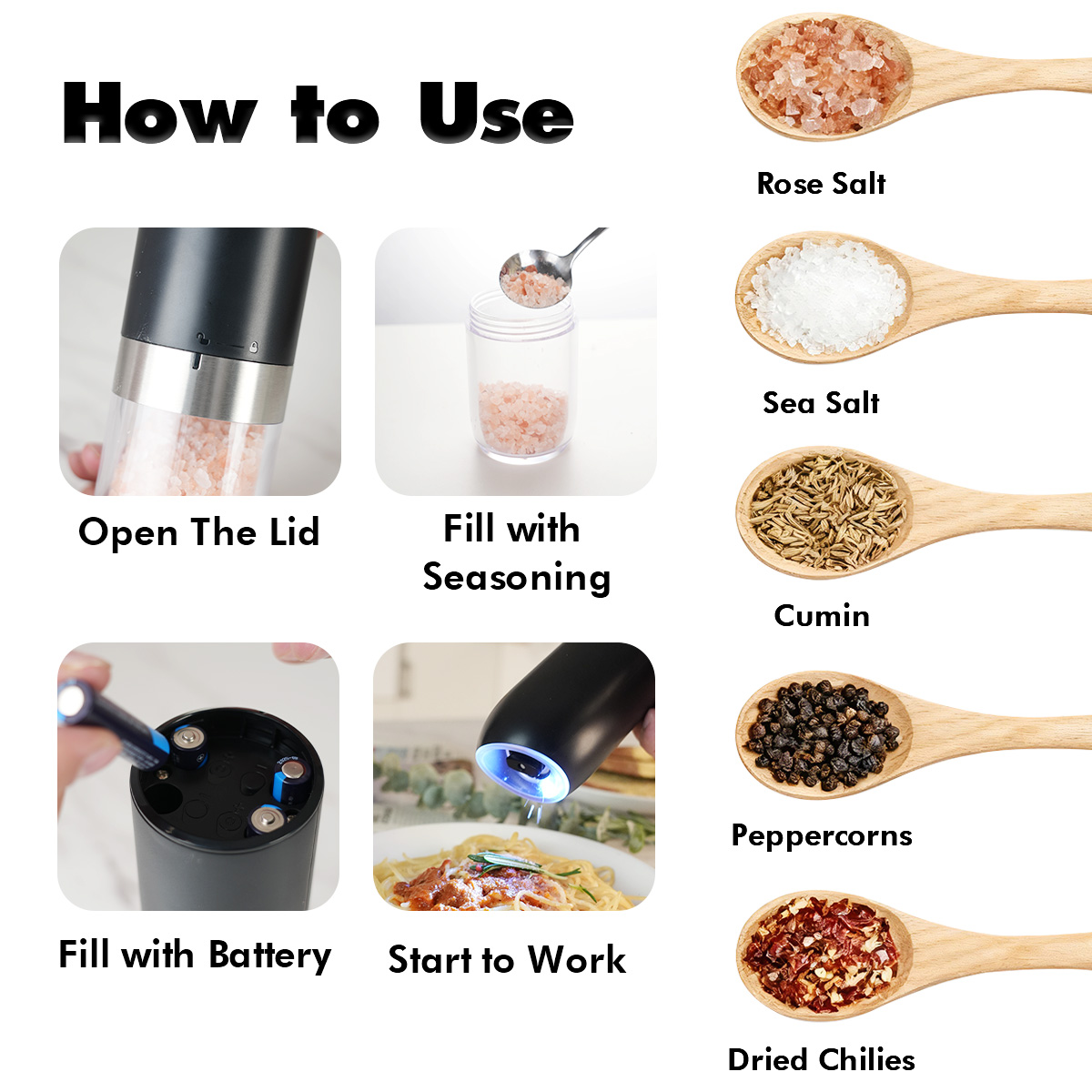 How to Use

Open The Lid

Fill with Seasoning

Fill with Battery

Start to Work

Rose Salt

Sea Salt

Cumin

Peppercorns

Dried Chilies