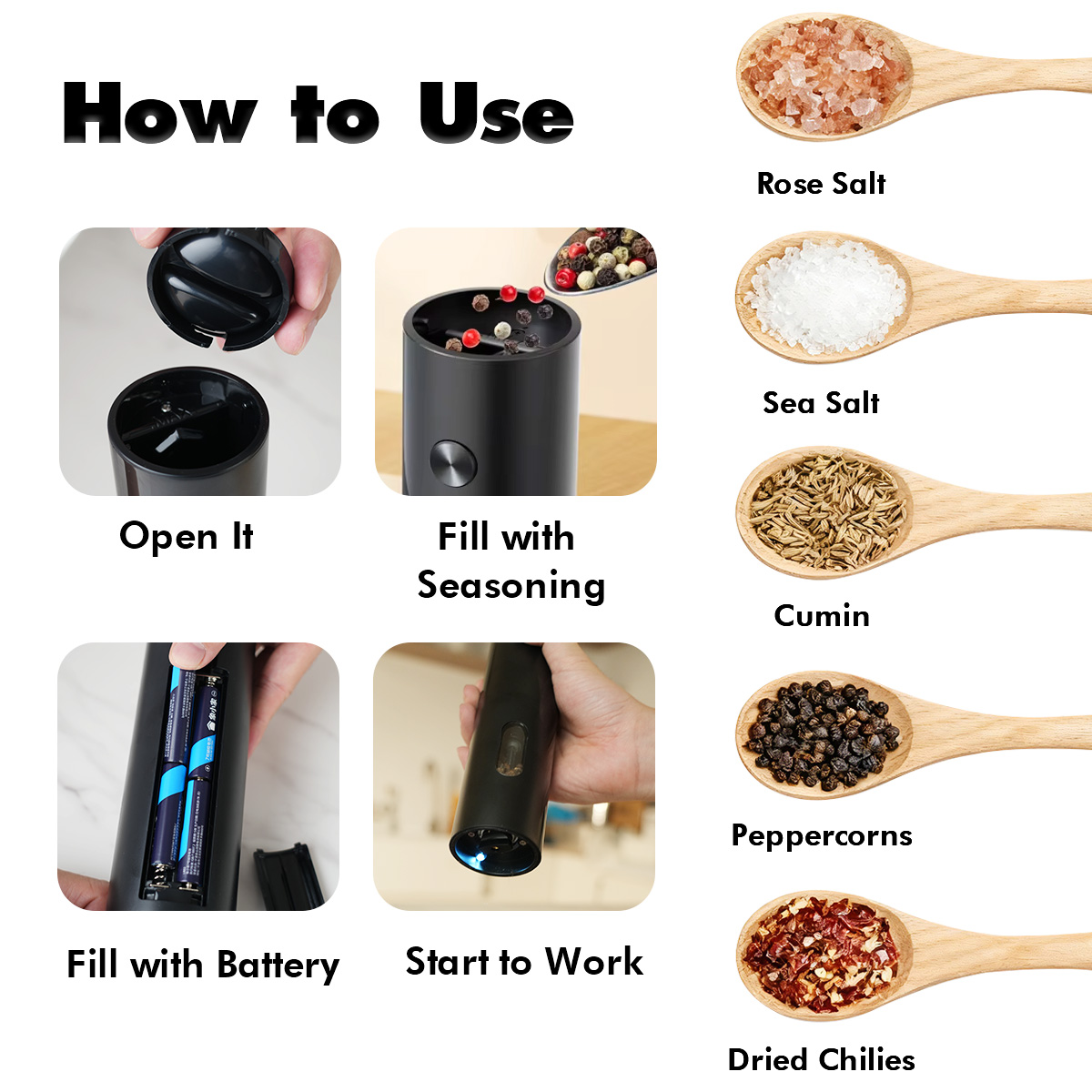 How to Use

Open It

Fill with Seasoning

Fill with Battery

Start to Work

Rose Salt

Sea Salt

Cumin

Peppercorns

Dried Chilies