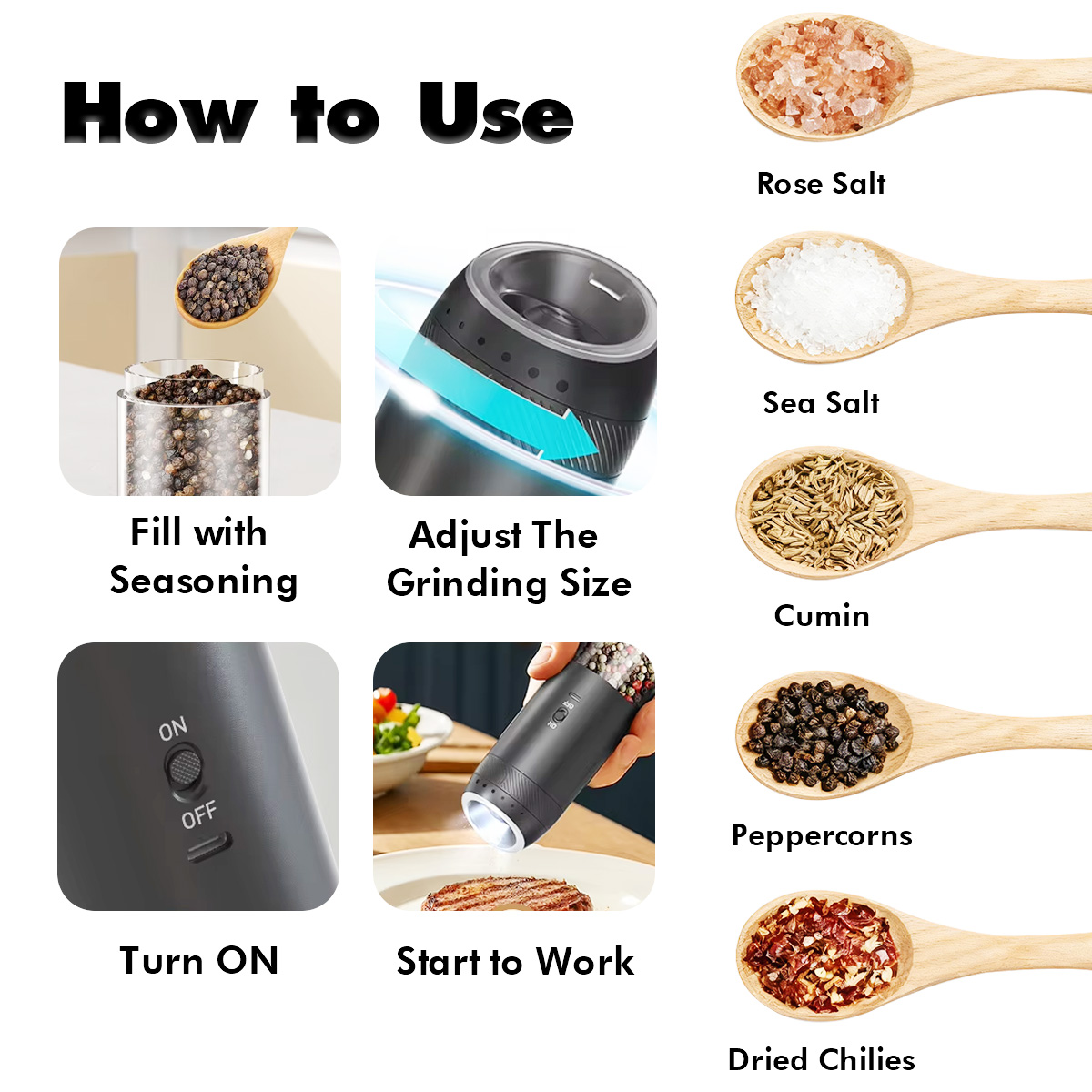 How to Use

Fill with Seasoning

Adjust The Grinding Size

ON

OFF

Turn ON

Start to Work

Rose Salt

Sea Salt

Cumin

Peppercorns

Dried Chilies