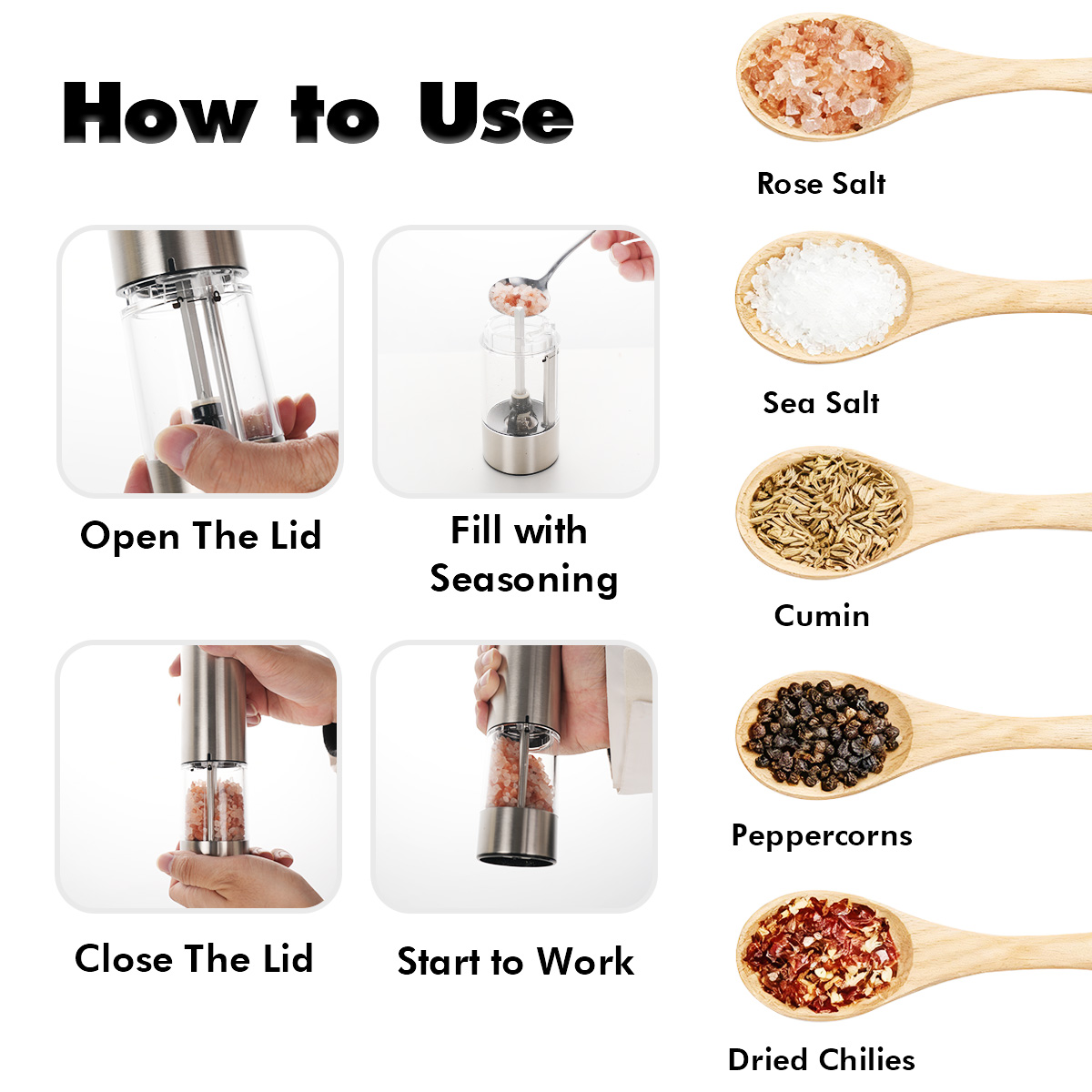 How to Use

Open The Lid

Fill with Seasoning

Close The Lid

Start to Work

Rose Salt

Sea Salt

Cumin

Peppercorns

Dried Chilies