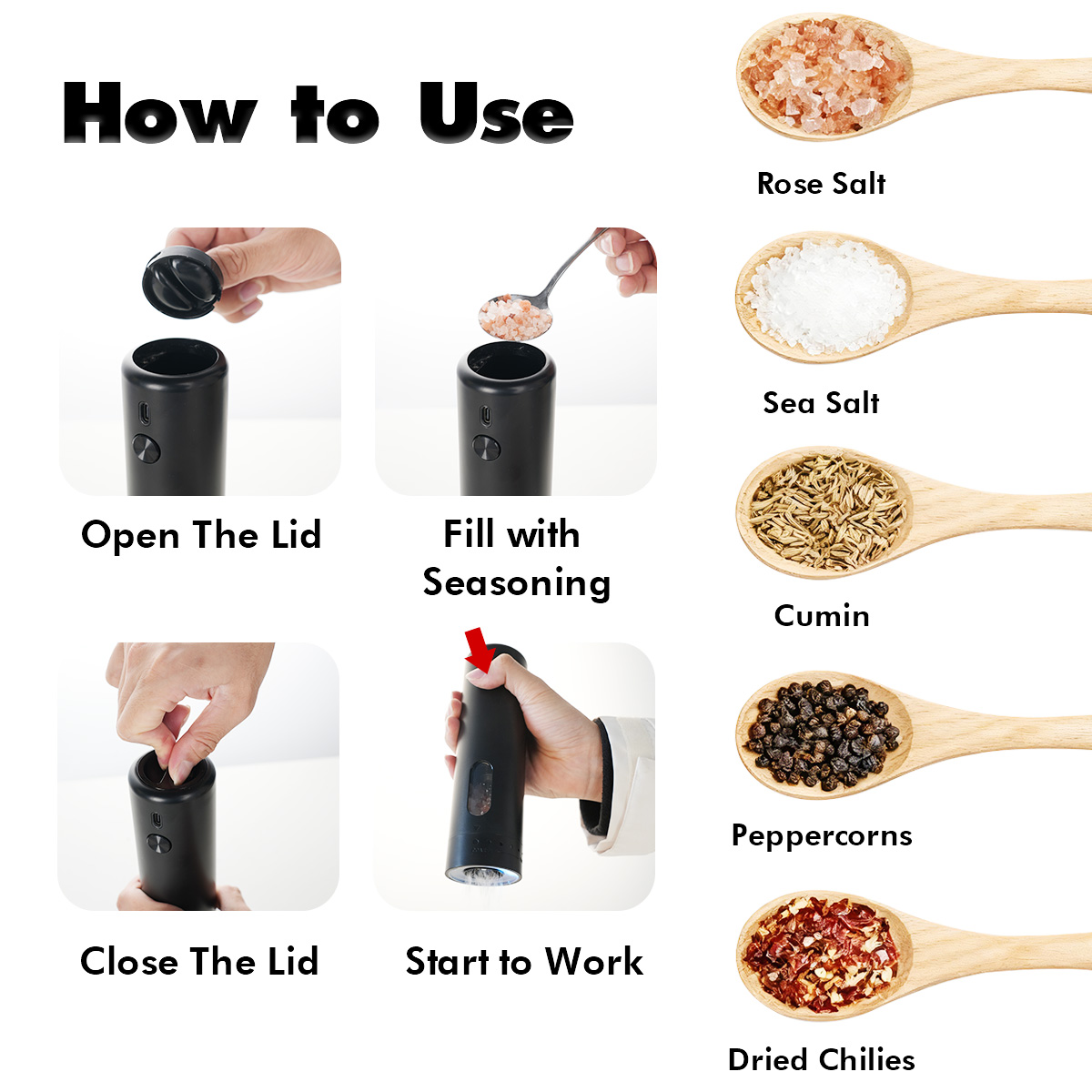 How to Use

Open The Lid

Fill with Seasoning

Close The Lid

Start to Work

Rose Salt

Sea Salt

Cumin

Peppercorns

Dried Chilies