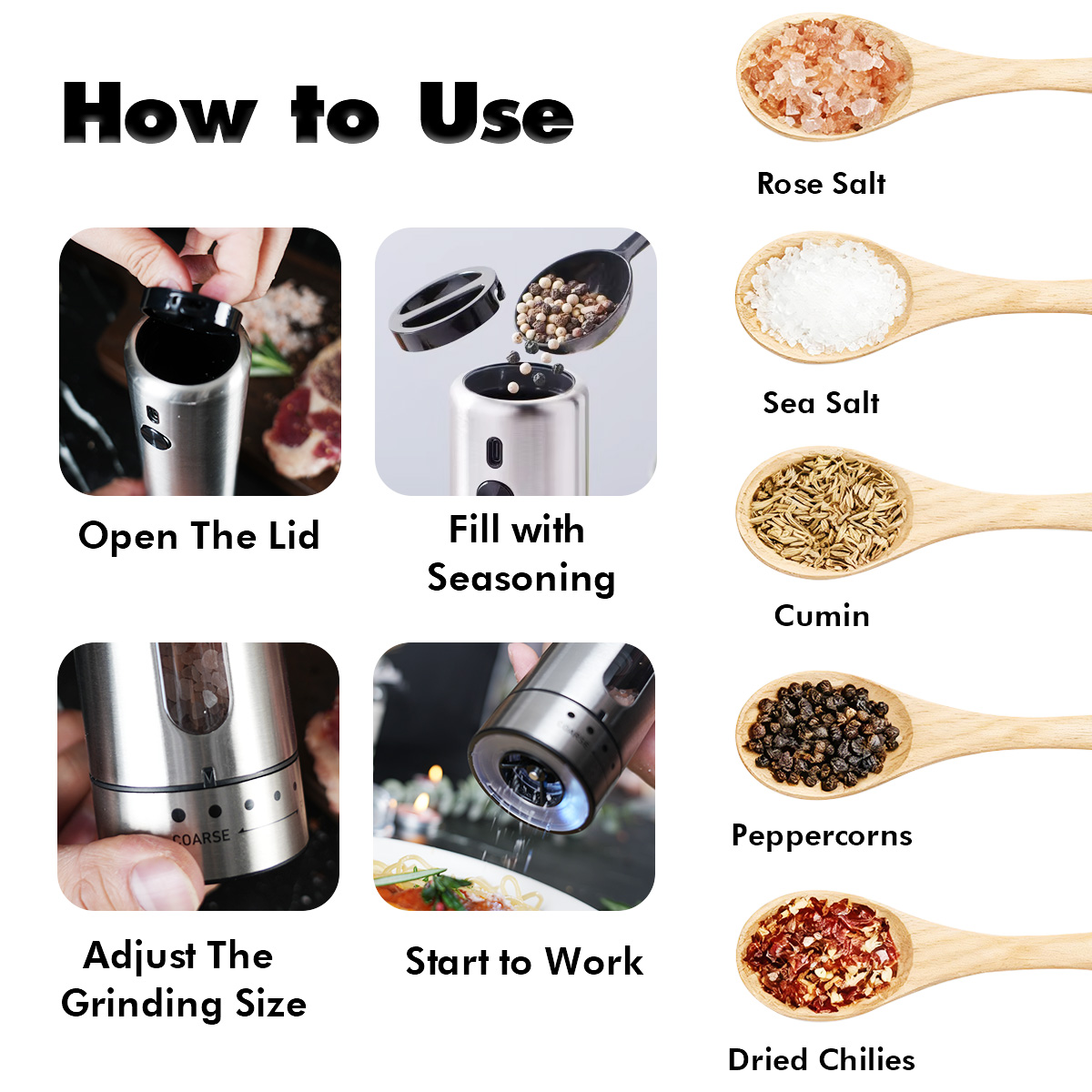 How to Use

Open The Lid

Fill with Seasoning

COARSE

Adjust The Grinding Size

Start to Work

Rose Salt

Sea Salt

Cumin

Peppercorns

Dried Chilies