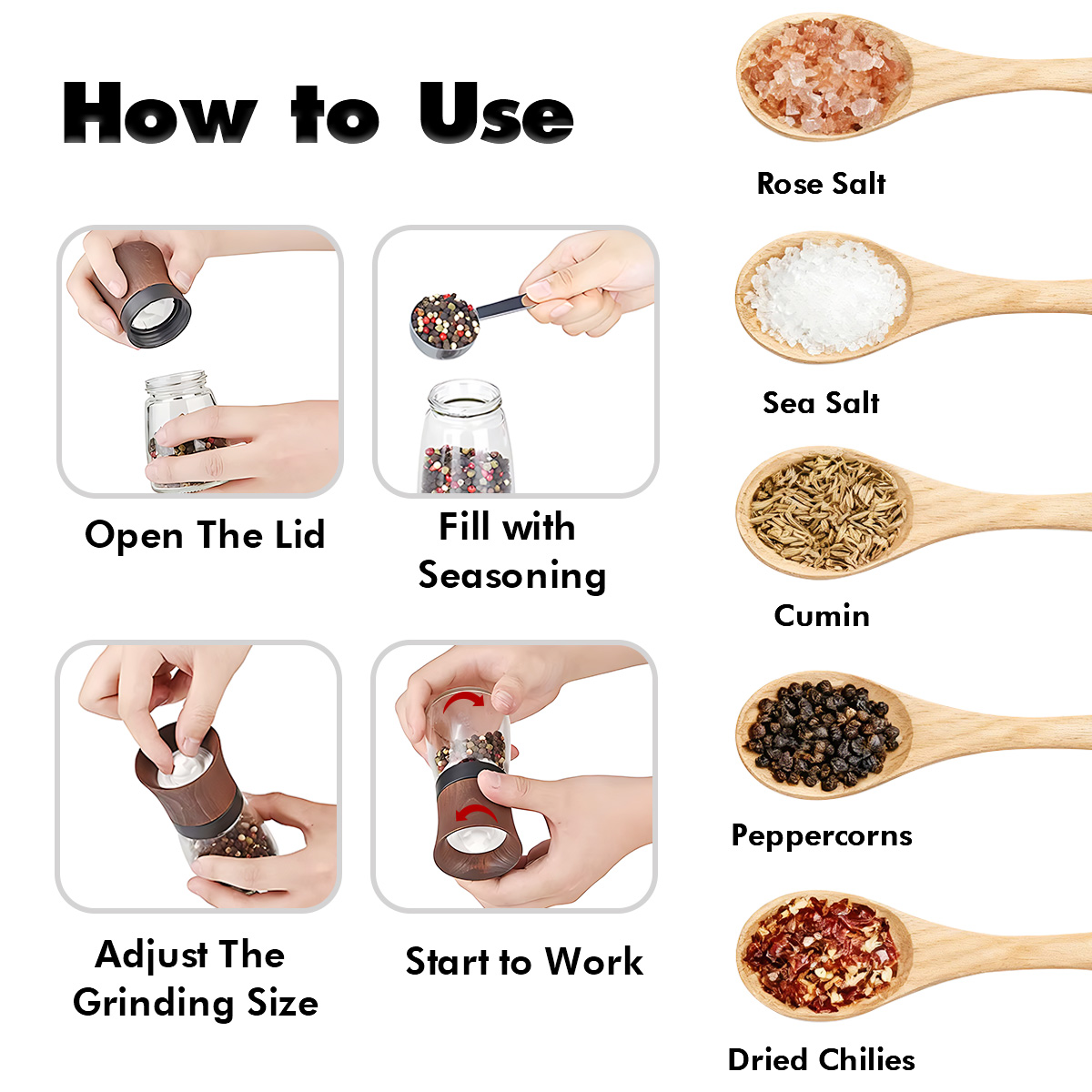 How to Use

Open The Lid

Fill with Seasoning

Adjust The Grinding Size

Start to Work

Rose Salt

Sea Salt

Cumin

Peppercorns

Dried Chilies