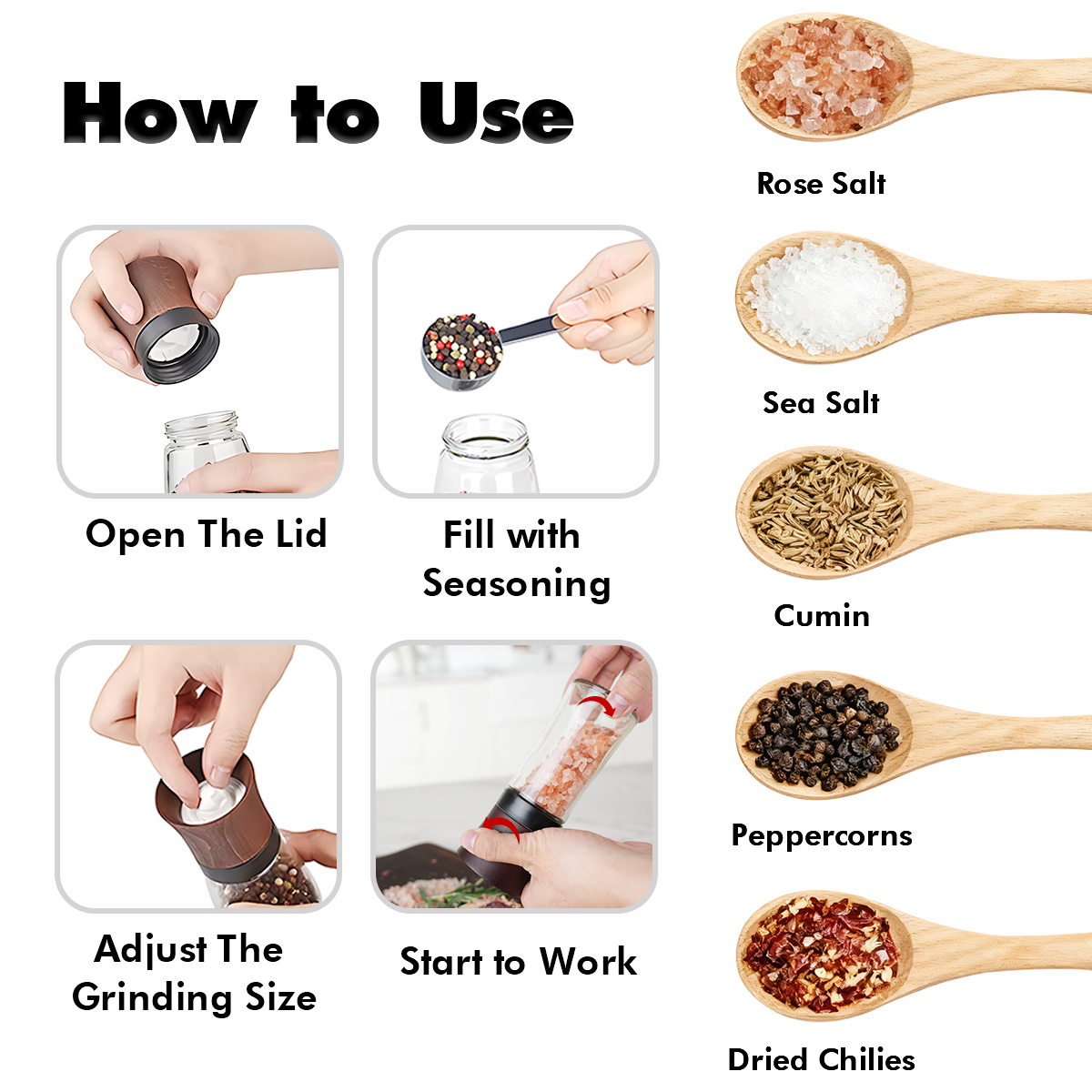 How to Use

Open The Lid

Fill with Seasoning

Adjust The Grinding Size

Start to Work

Rose Salt

Sea Salt

Cumin

Peppercorns

Dried Chilies