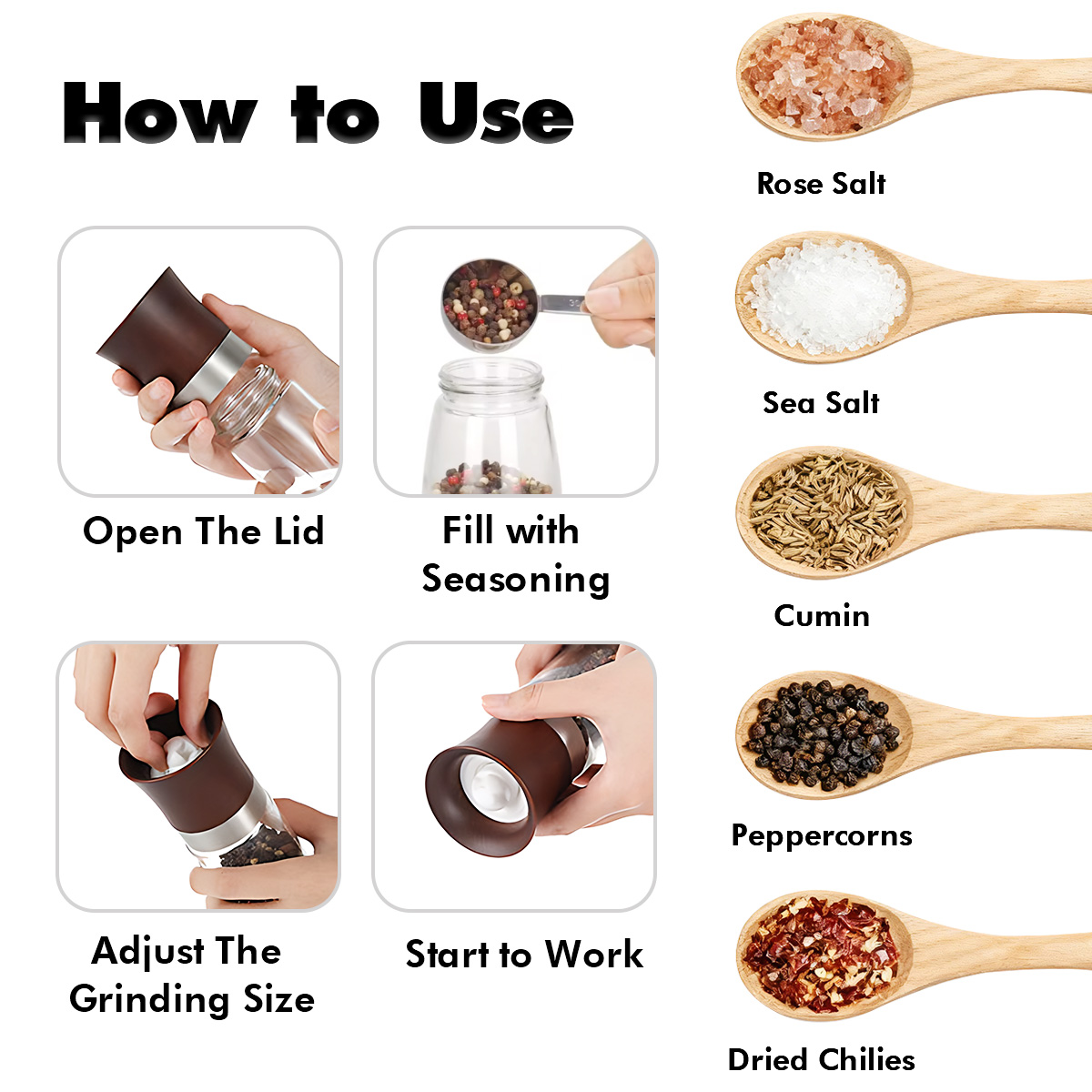 How to Use

Open The Lid

Fill with Seasoning

Adjust The Grinding Size

Start to Work

Rose Salt

Sea Salt

Cumin

Peppercorns

Dried Chilies