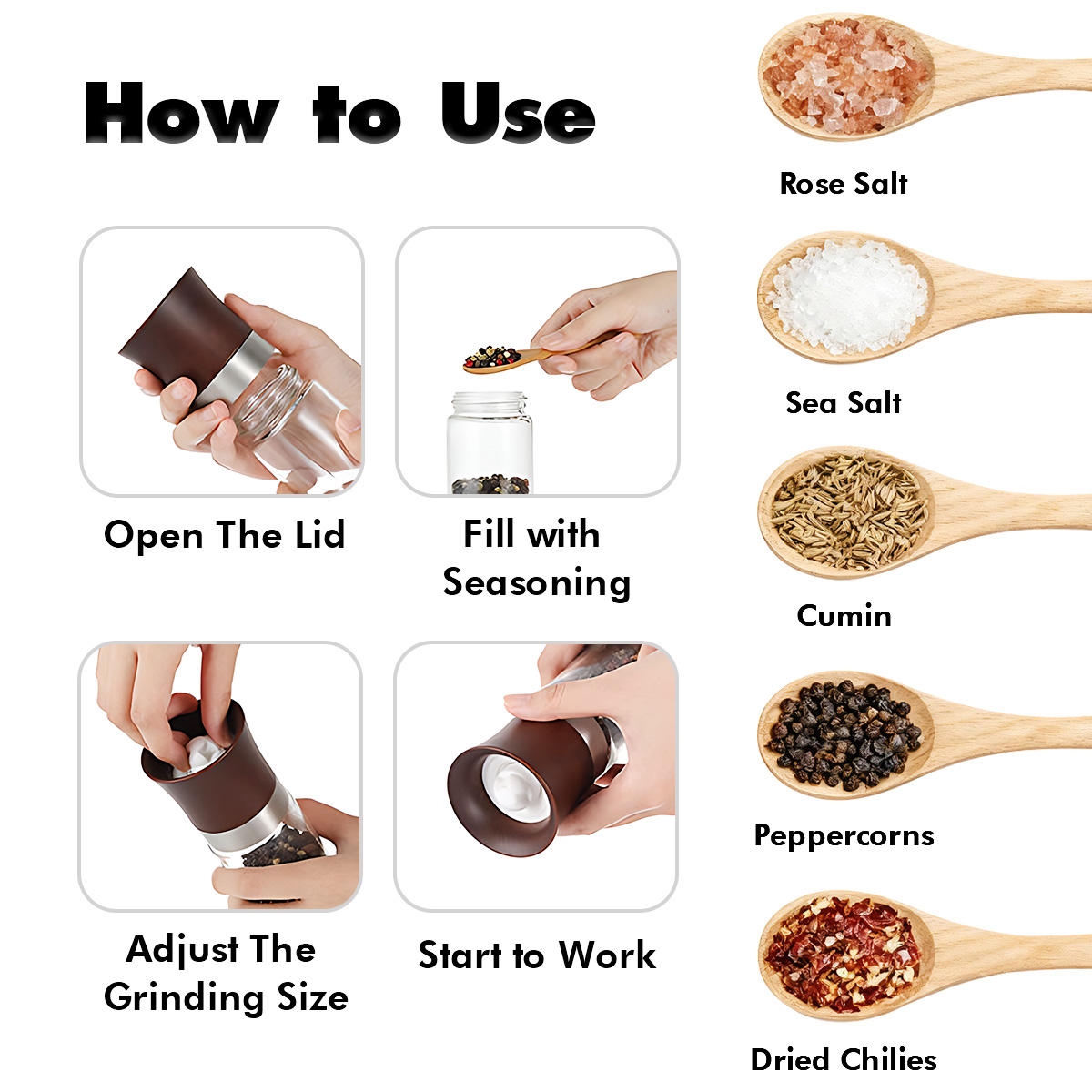 How to Use

Open The Lid

Fill with Seasoning

Adjust The Grinding Size

Start to Work

Rose Salt

Sea Salt

Cumin

Peppercorns

Dried Chilies