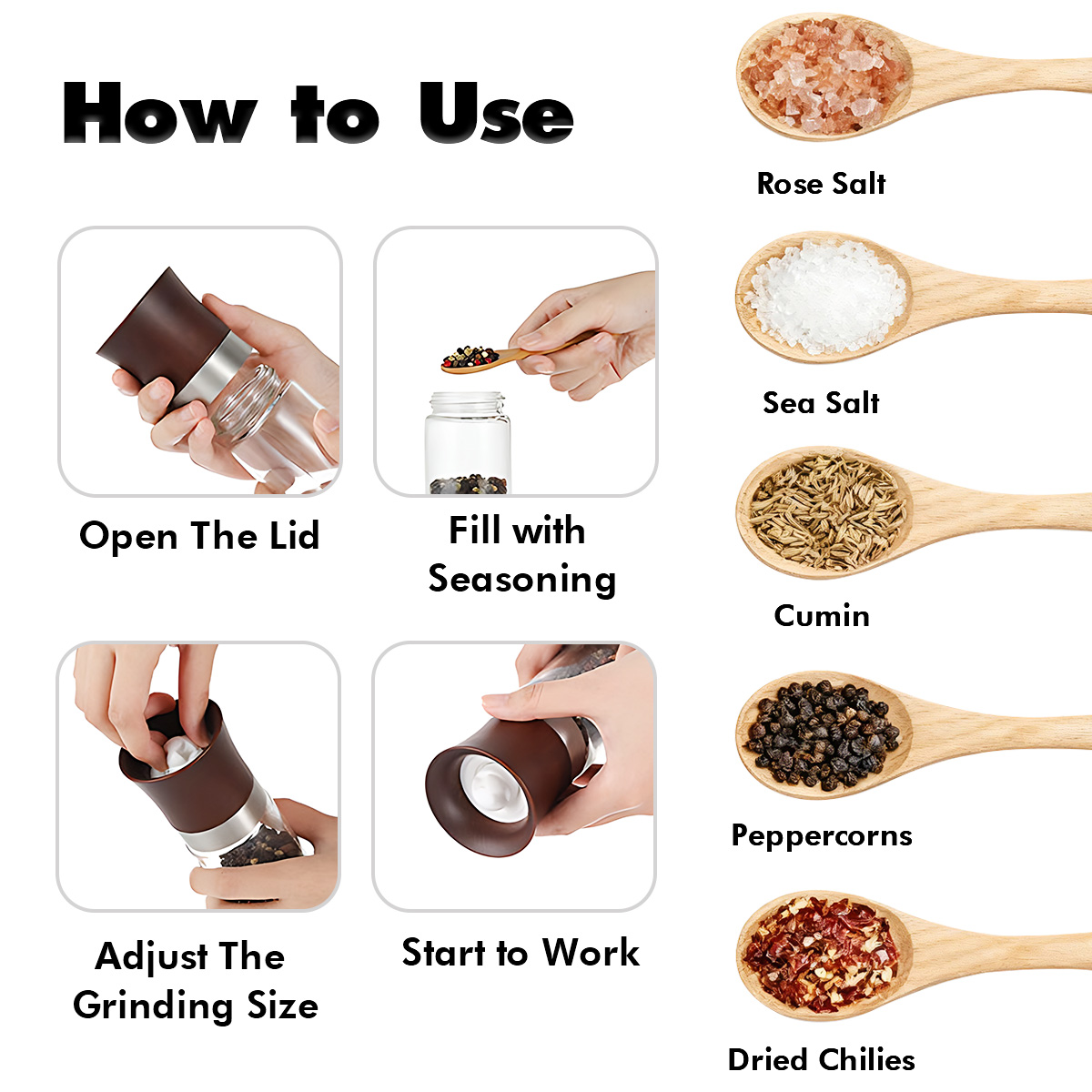 How to Use

Open The Lid

Fill with Seasoning

Adjust The Grinding Size

Start to Work

Rose Salt

Sea Salt

Cumin

Peppercorns

Dried Chilies