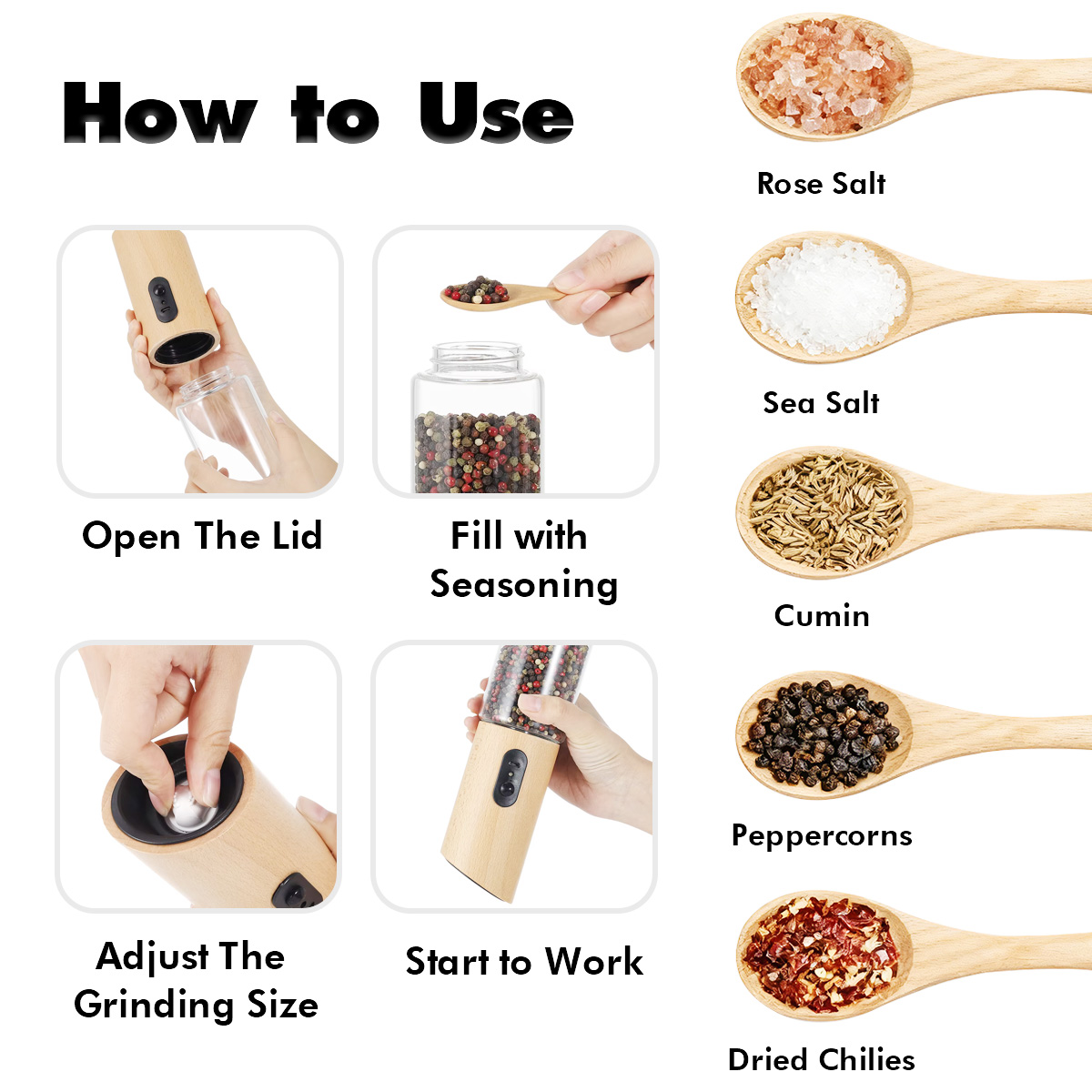 How to Use

Open The Lid

Fill with Seasoning

Adjust The Grinding Size

Start to Work

Rose Salt

Sea Salt

Cumin

Peppercorns

Dried Chilies