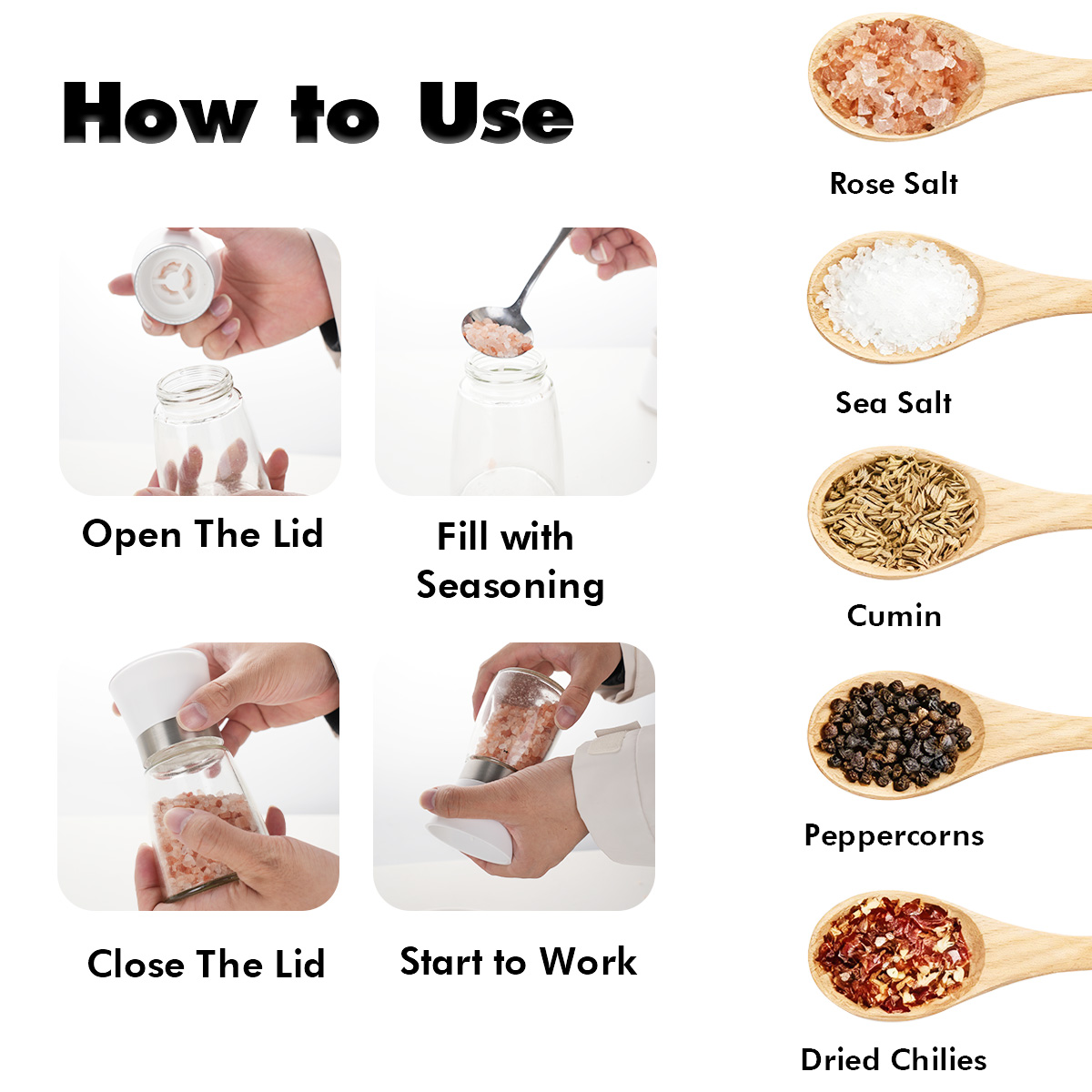 How to Use

Open The Lid

Fill with Seasoning

Close The Lid

Start to Work

Rose Salt

Sea Salt

Cumin

Peppercorns

Dried Chilies