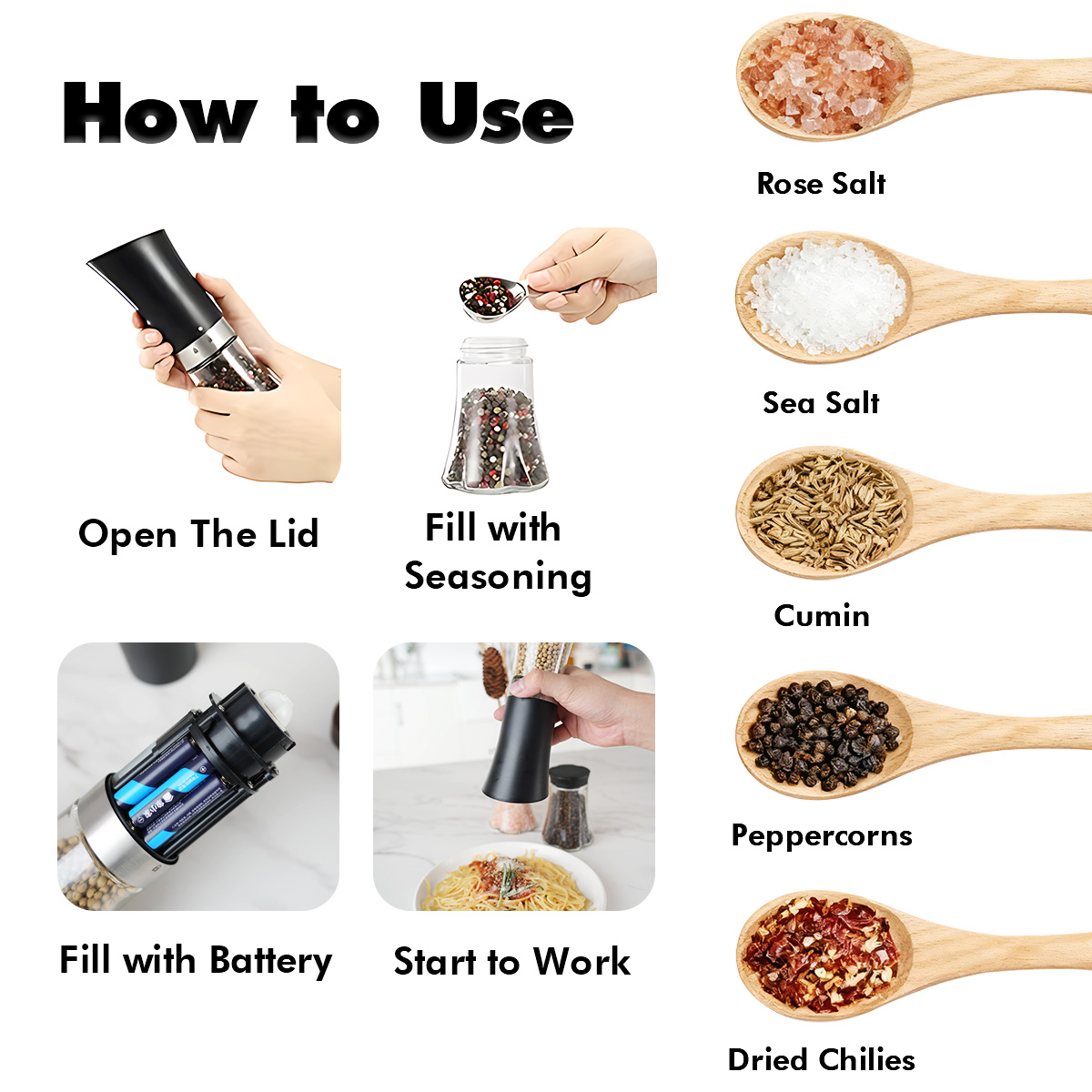 How to Use

Open The Lid

Fill with Seasoning

Fill with Battery

Start to Work

Rose Salt

Sea Salt

Cumin

Peppercorns

Dried Chilies