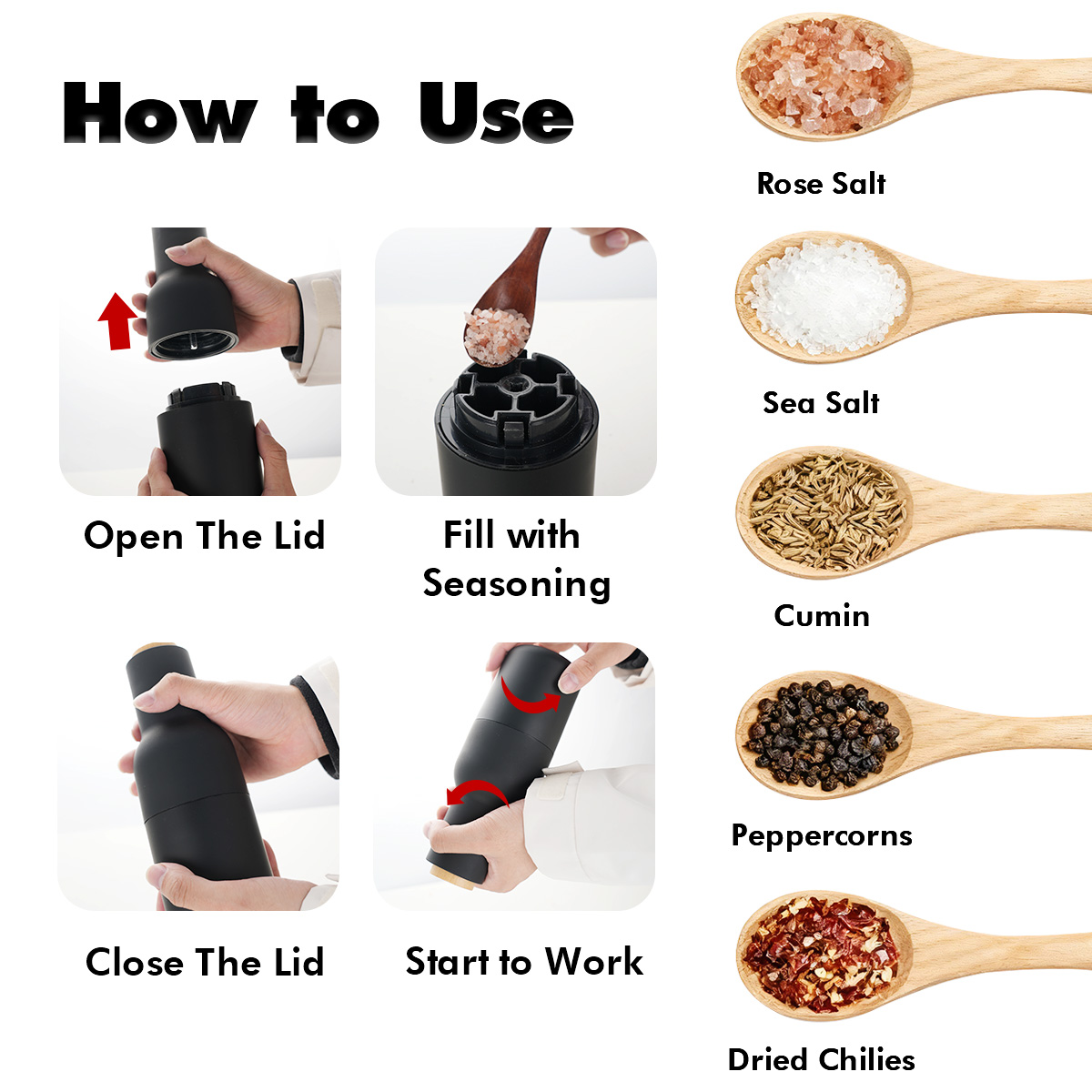 How to Use

Open The Lid

Fill with Seasoning

Close The Lid

Start to Work

Rose Salt

Sea Salt

Cumin

Peppercorns

Dried Chilies