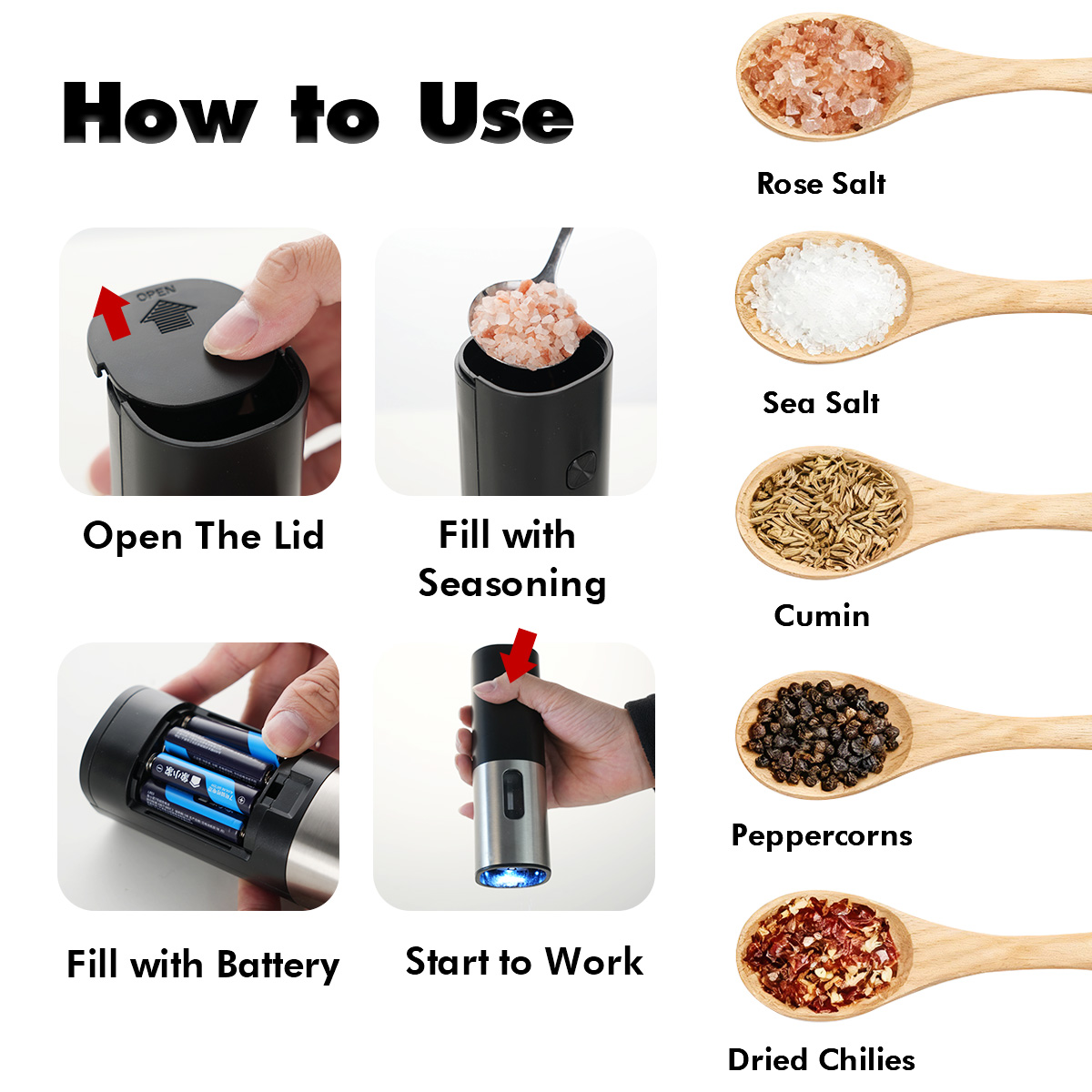 How to Use

OPEN

Open The Lid

Fill with Seasoning

Fill with Battery

Start to Work

Rose Salt

Sea Salt

Cumin

Peppercorns

Dried Chilies