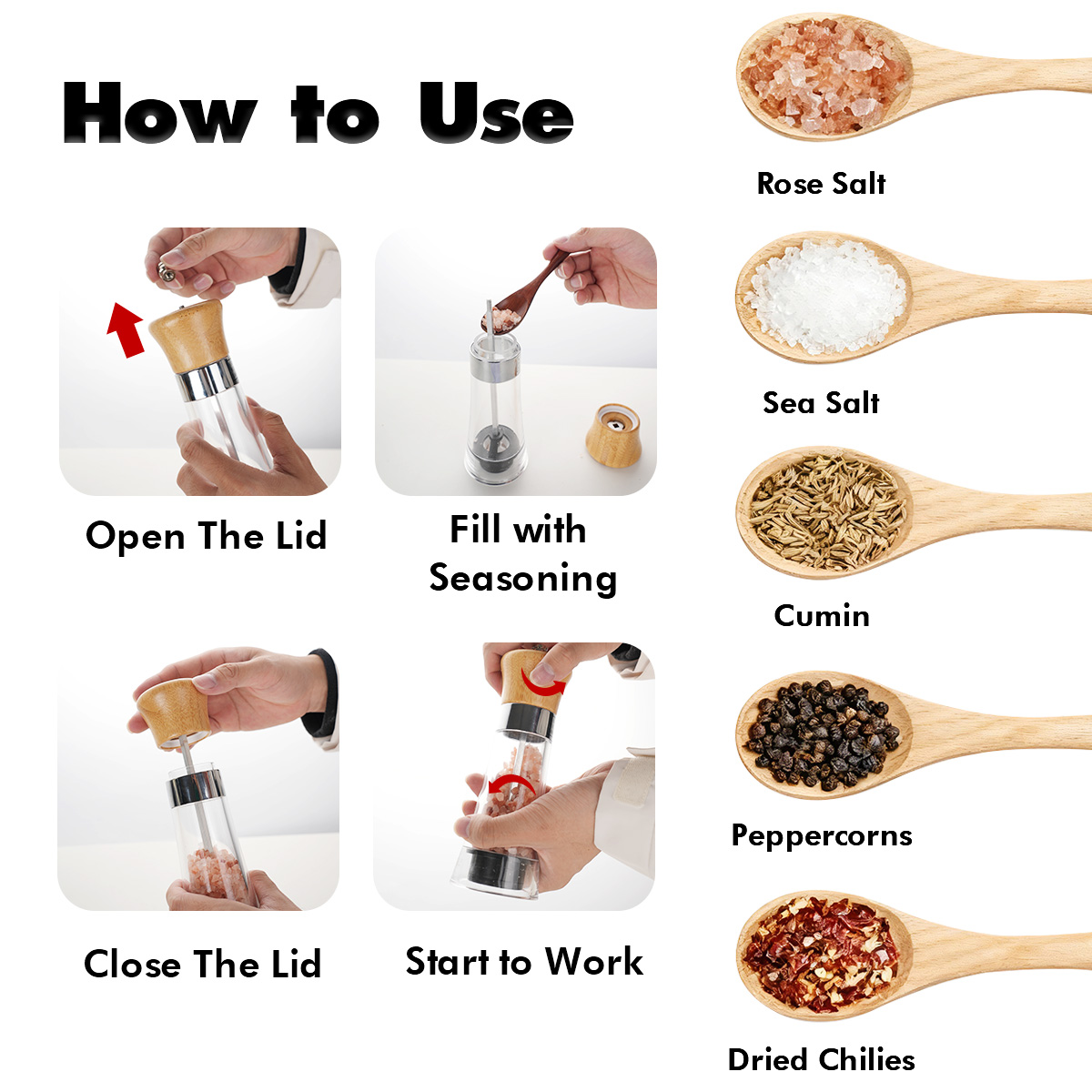 How to Use

Open The Lid

Fill with Seasoning

Close The Lid

Start to Work

Rose Salt

Sea Salt

Cumin

Peppercorns

Dried Chilies