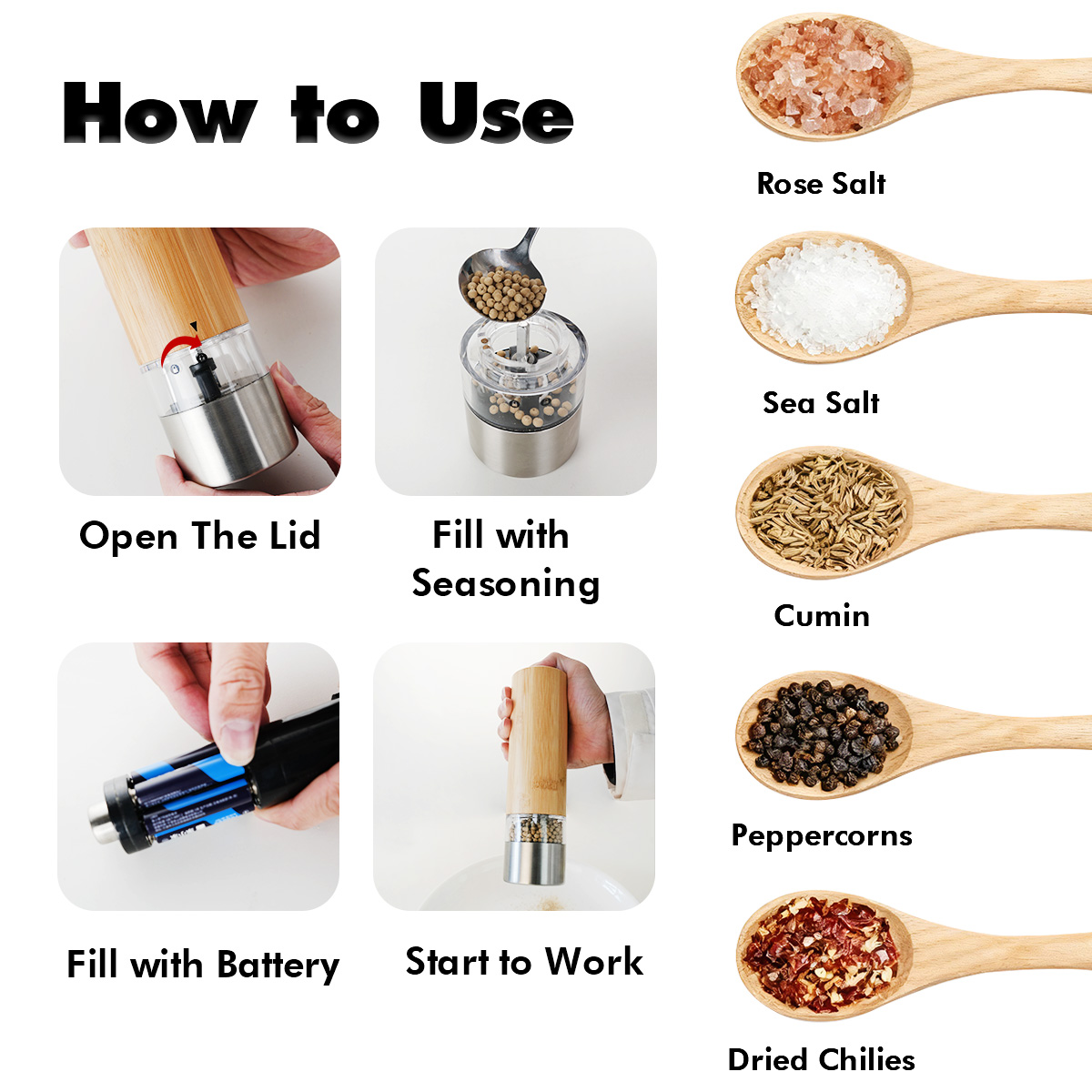 How to Use

Open The Lid

Fill with Seasoning

Fill with Battery

Start to Work

Rose Salt

Sea Salt

Cumin

Peppercorns

Dried Chilies