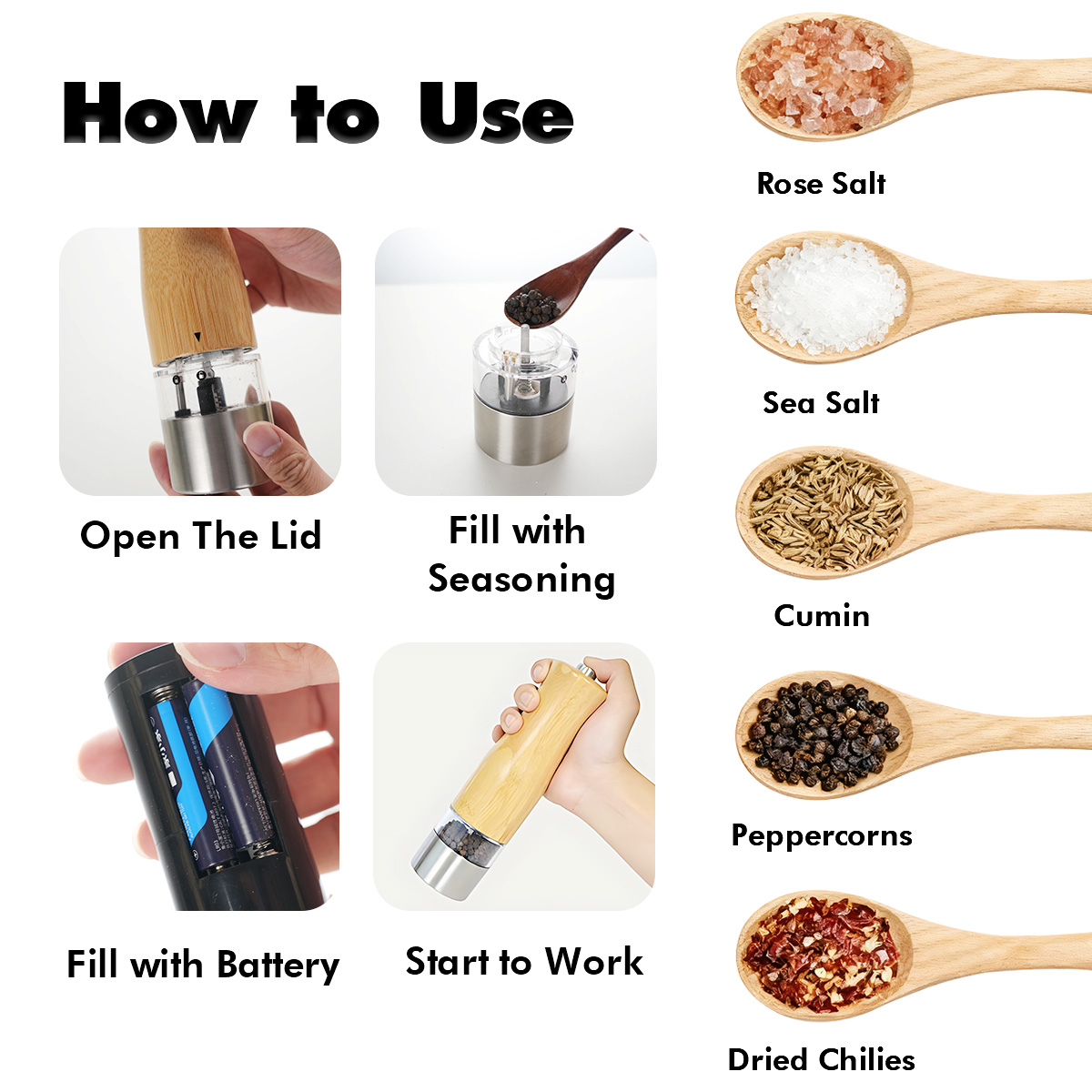 How to Use

Open The Lid

Fill with Seasoning

Fill with Battery

Start to Work

Rose Salt

Sea Salt

Cumin

Peppercorns

Dried Chilies