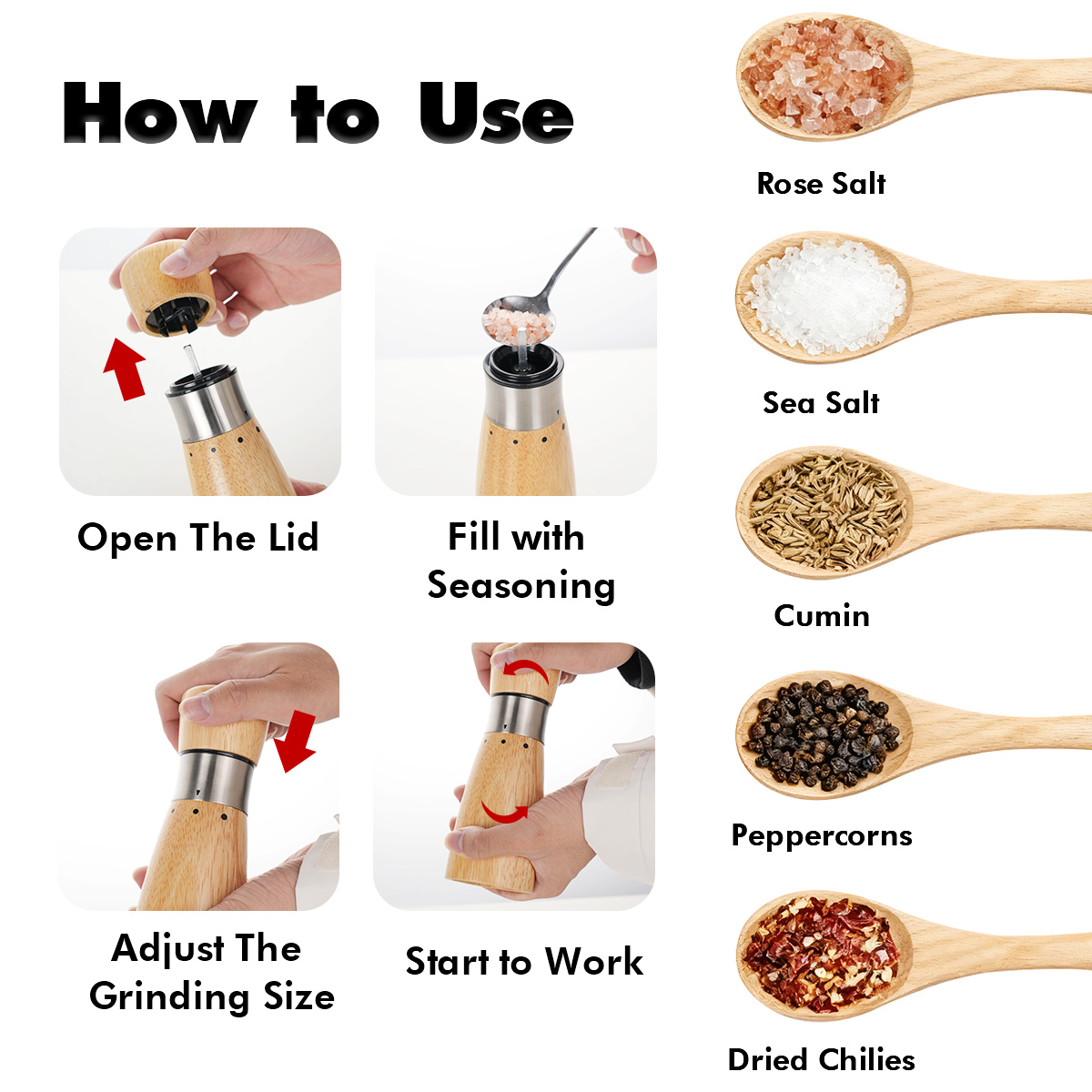 How to Use

Open The Lid

Fill with Seasoning

Adjust The Grinding Size

Start to Work

Rose Salt

Sea Salt

Cumin

Peppercorns

Dried Chilies