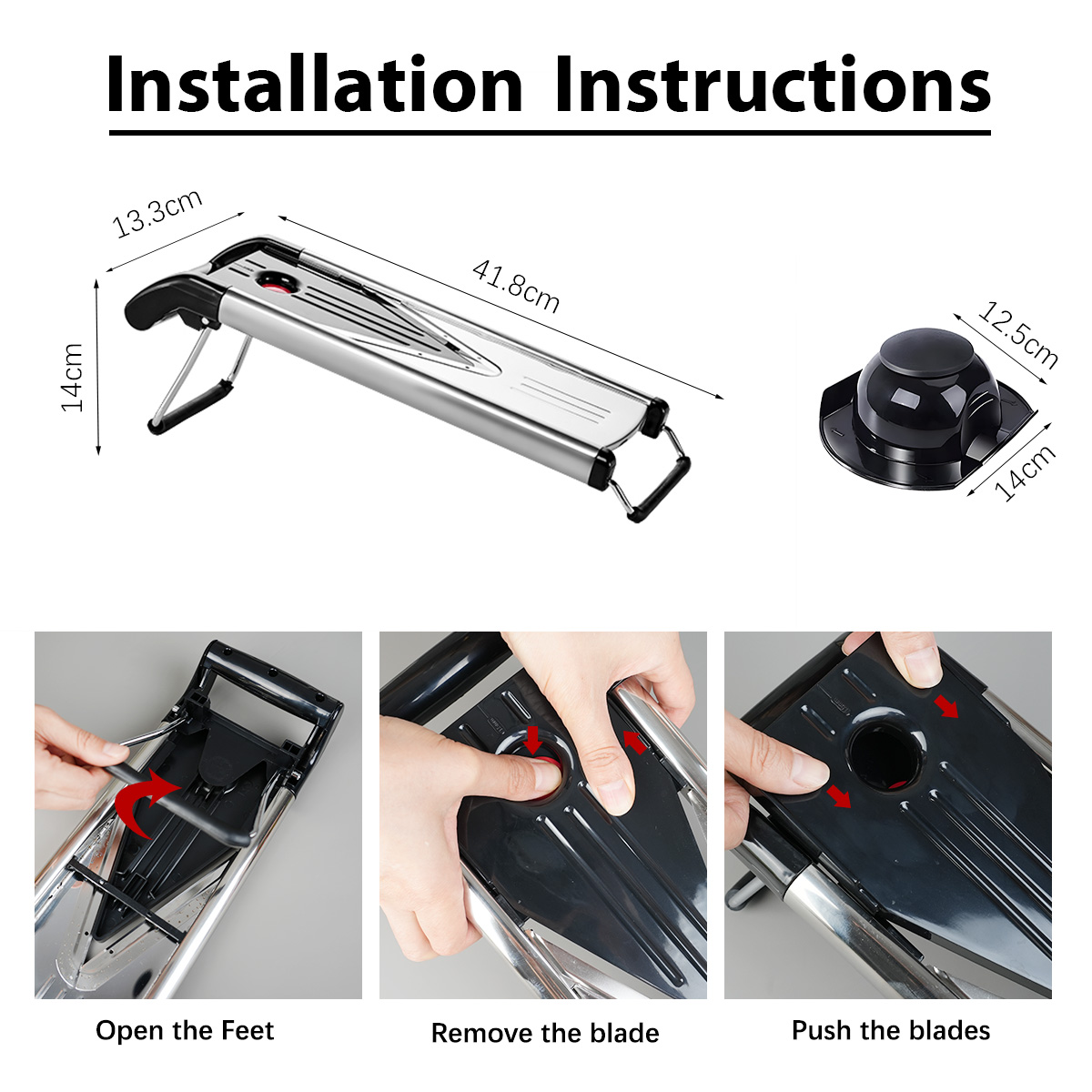 Installation Instructions

13.3cm

41.8cm

14cm

12.5cm

14cm

Open the Feet

Remove the blade

Push the blades