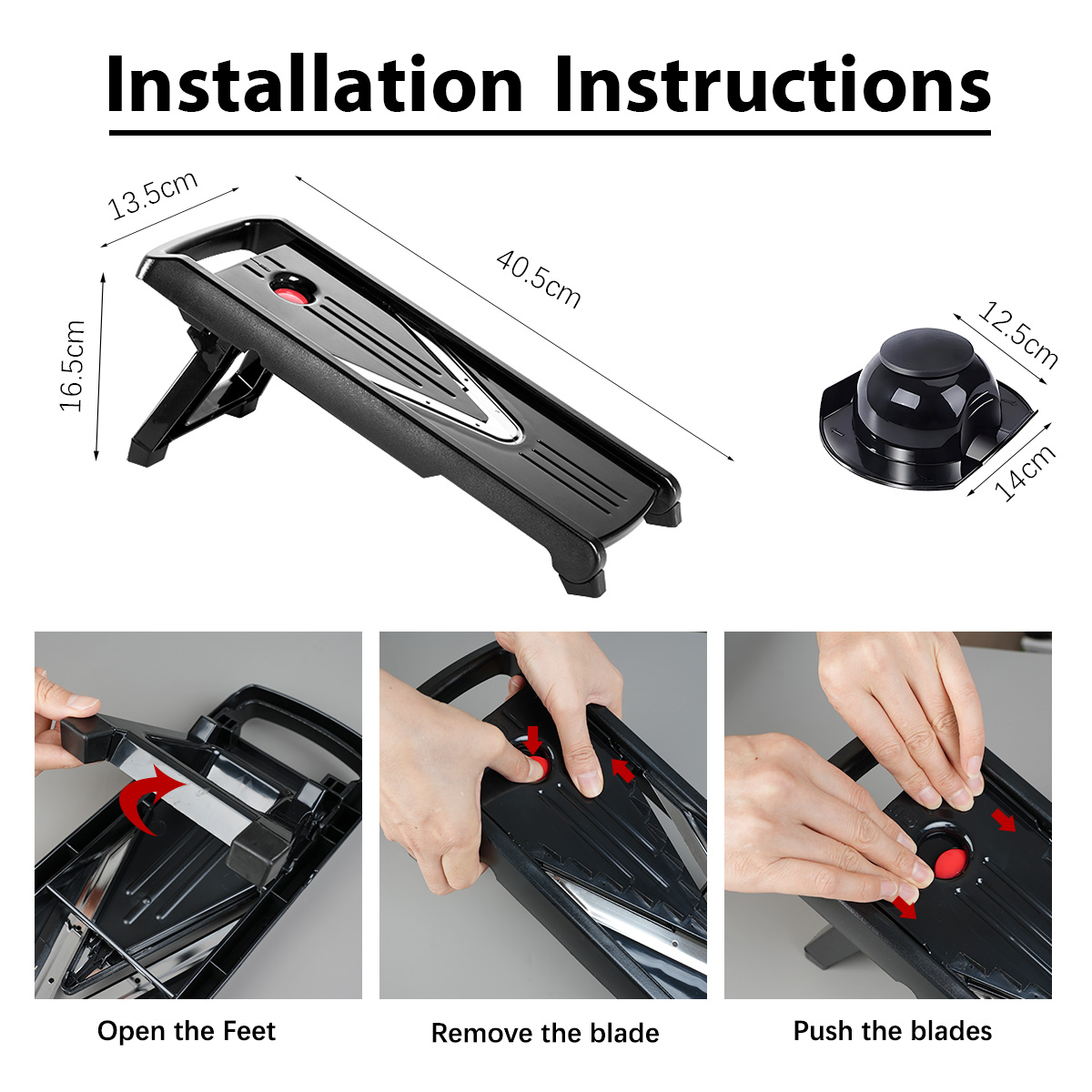 Installation Instructions

13.5cm

40.5cm

16.5cm

12.5cm

14cm

Open the Feet

Remove the blade

Push the blades