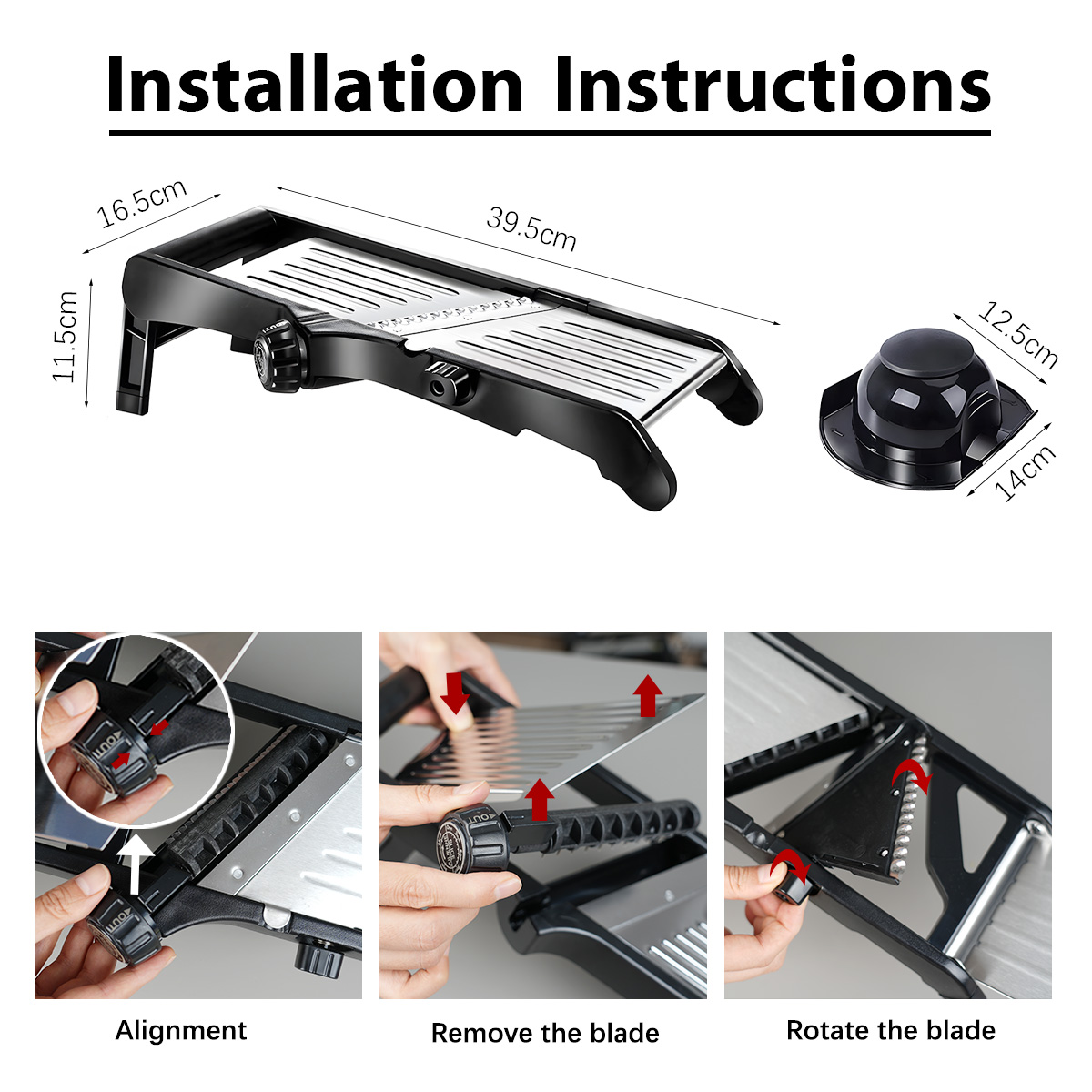 Installation Instructions

16.5cm

39.5cm

11.5cm

12.5cm

14cm

OUT

OUT

OUT

Alignment

Remove the blade

Rotate the blade