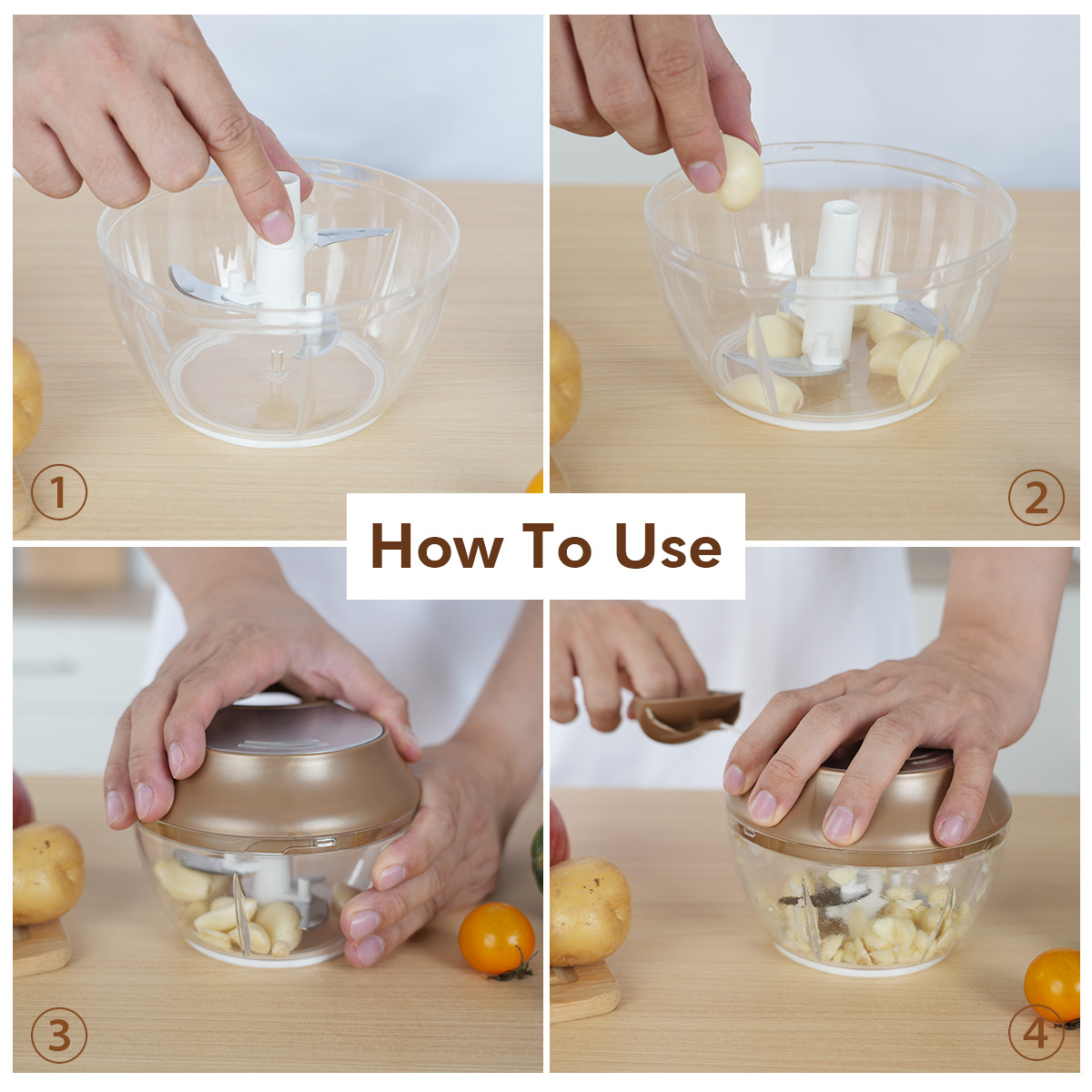 1

2

How To Use

3

4