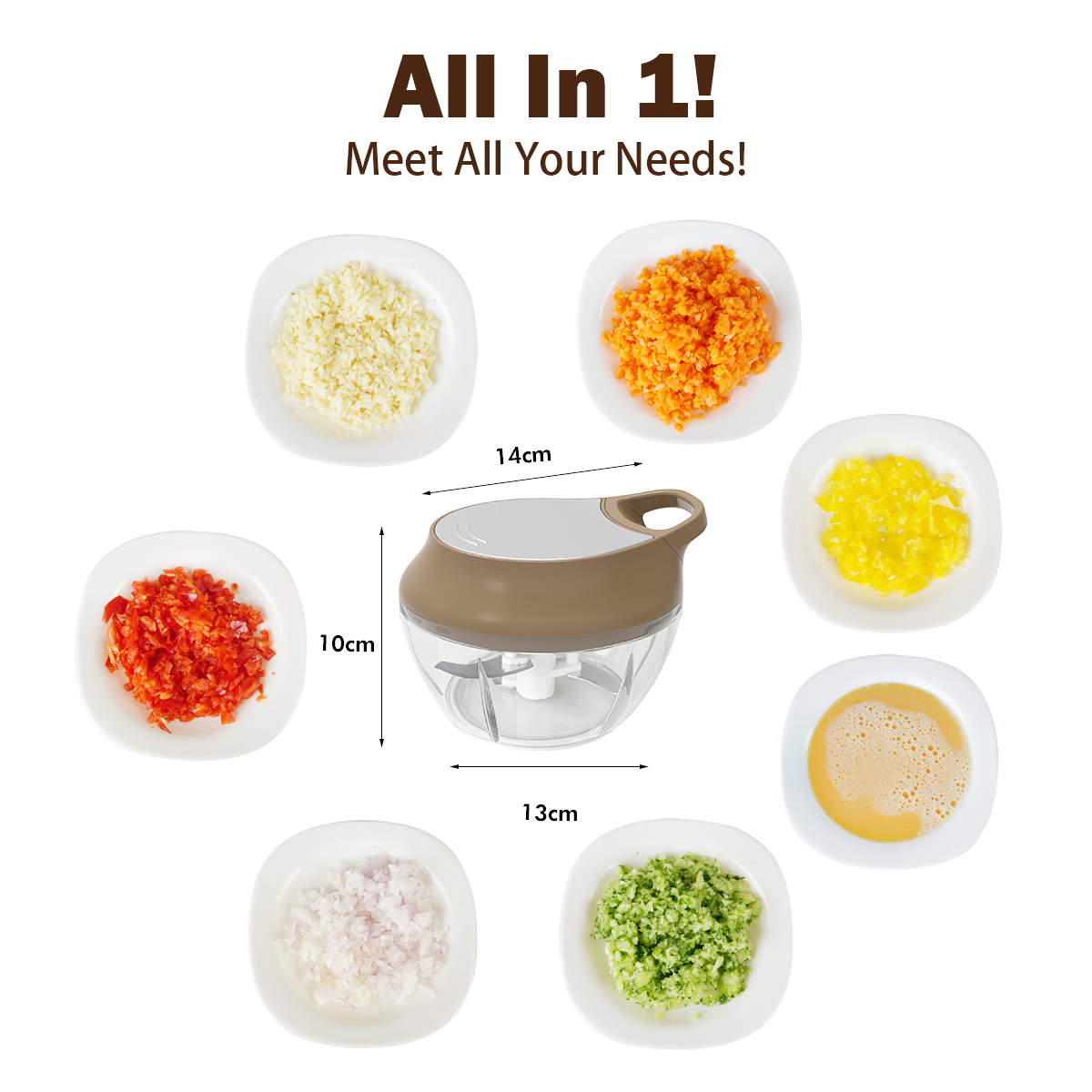 All In 1!
Meet All Your Needs!

14cm

10cm

13cm