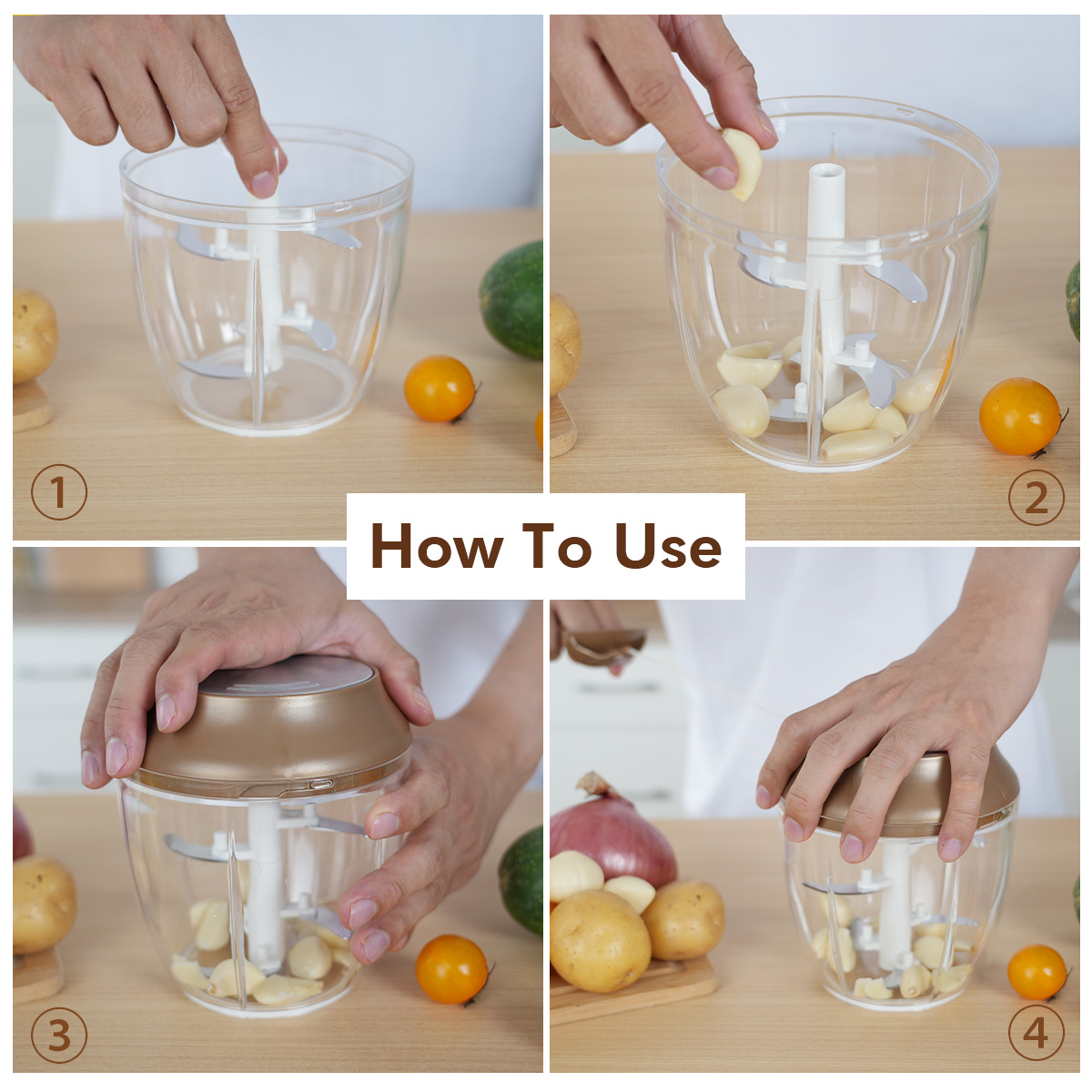 1

2

How To Use

3

4