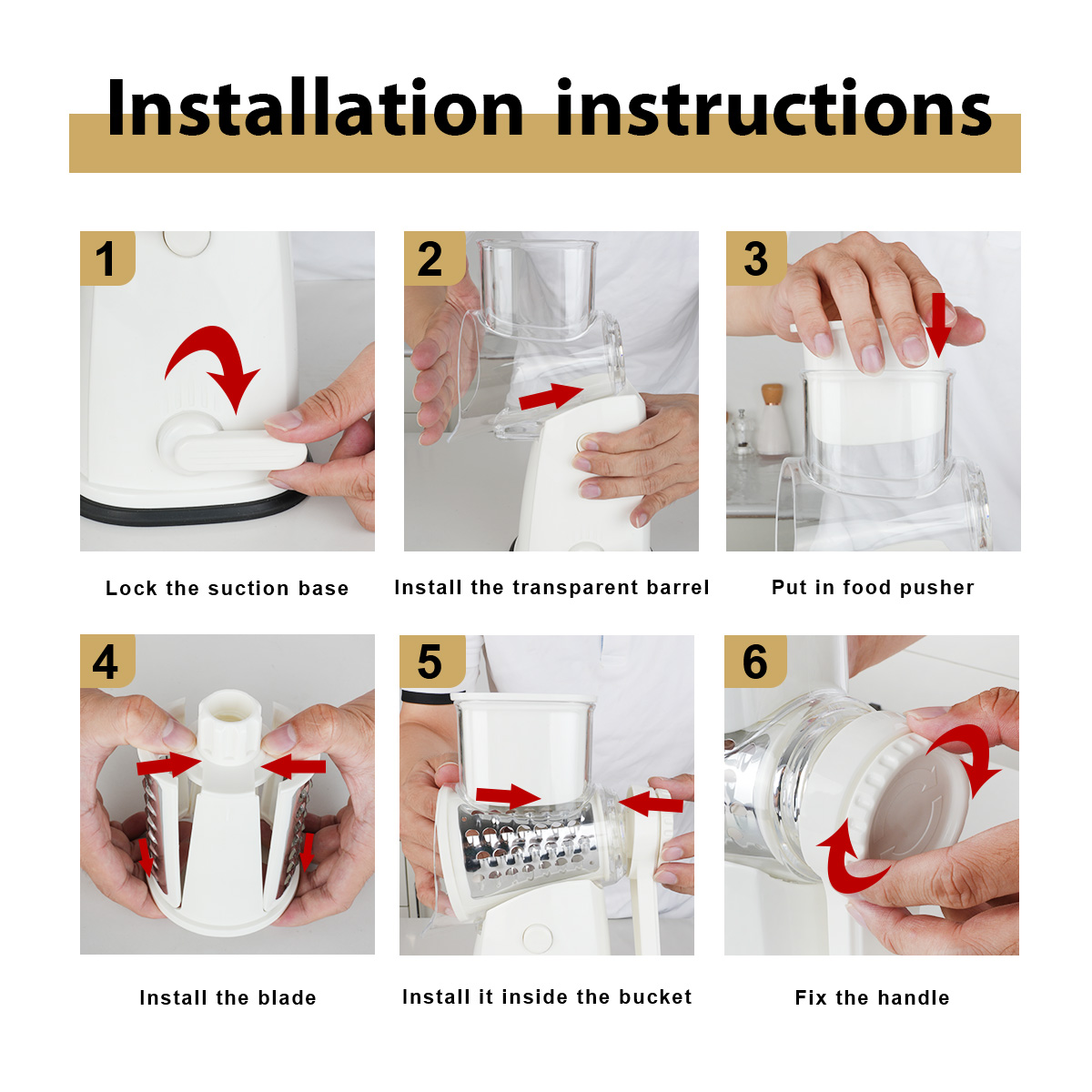 Installation instructions

1

Lock the suction base

2

Install the transparent barrel

3

Put in food pusher

4

Install the blade

5

Install it inside the bucket

6

Fix the handle