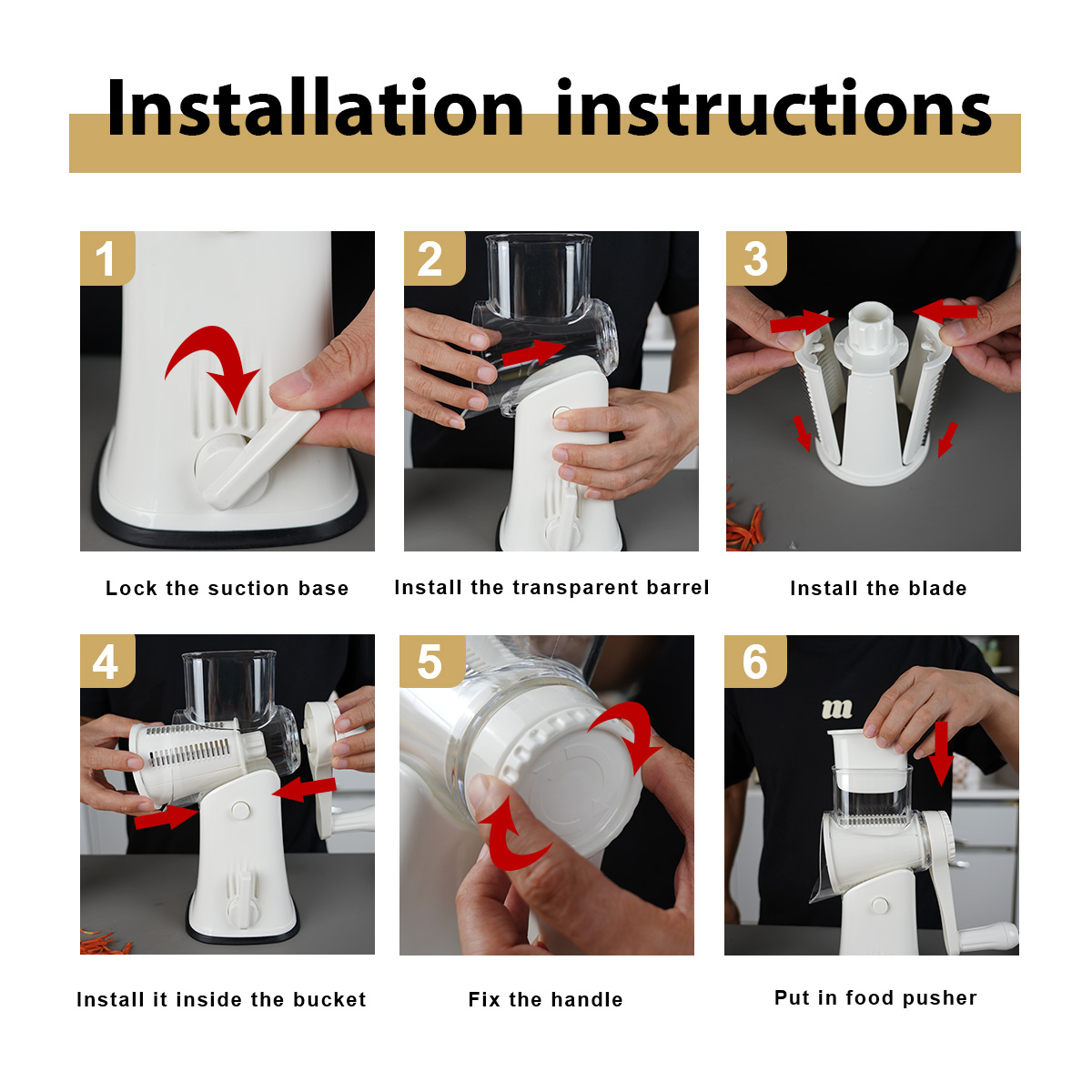 Installation instructions

1

Lock the suction base

2

Install the transparent barrel

3

Install the blade

4

Install it inside the bucket

5

Fix the handle

6

m

Put in food pusher