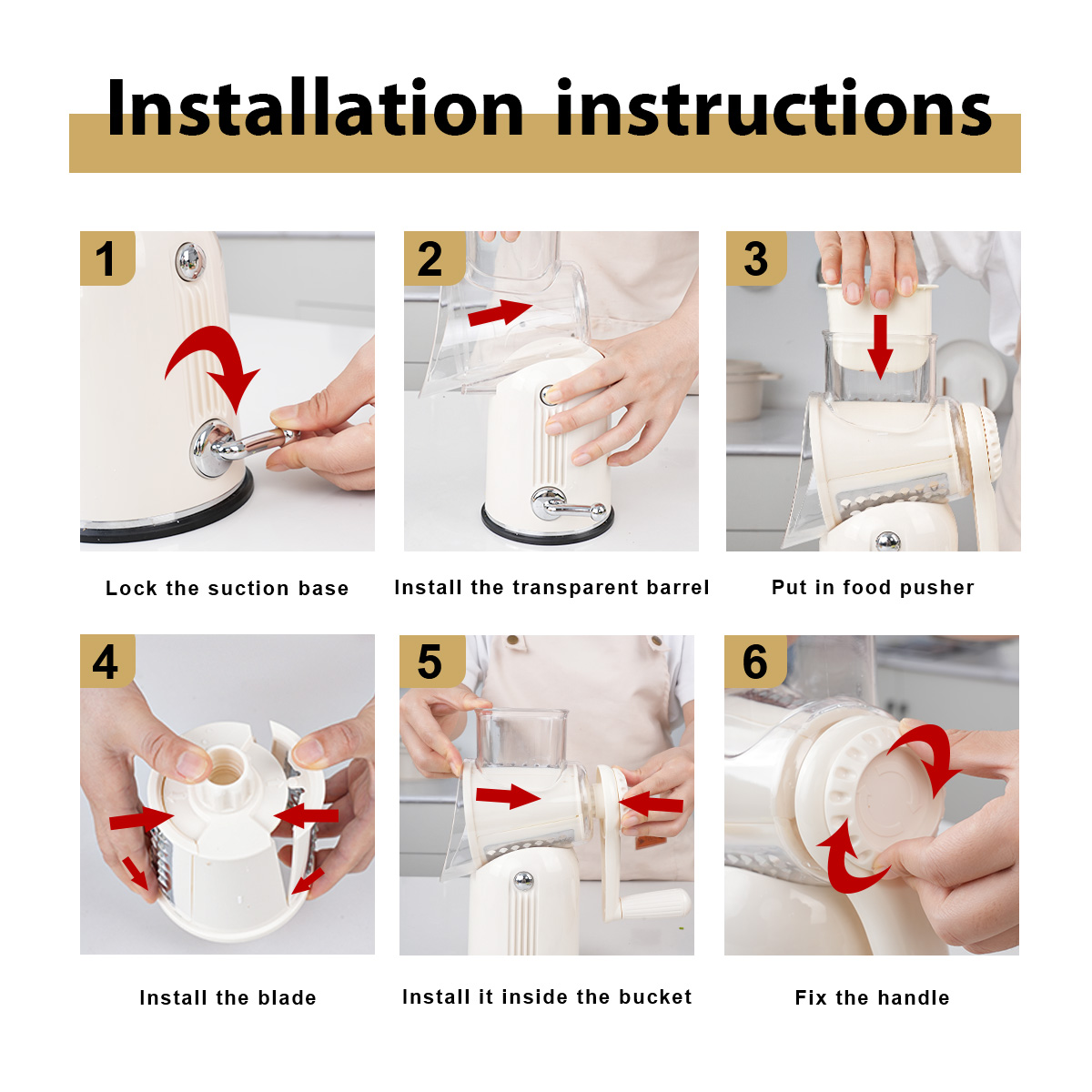 Installation instructions

1

Lock the suction base

2

Install the transparent barrel

3

Put in food pusher

4

Install the blade

5

Install it inside the bucket

6

Fix the handle