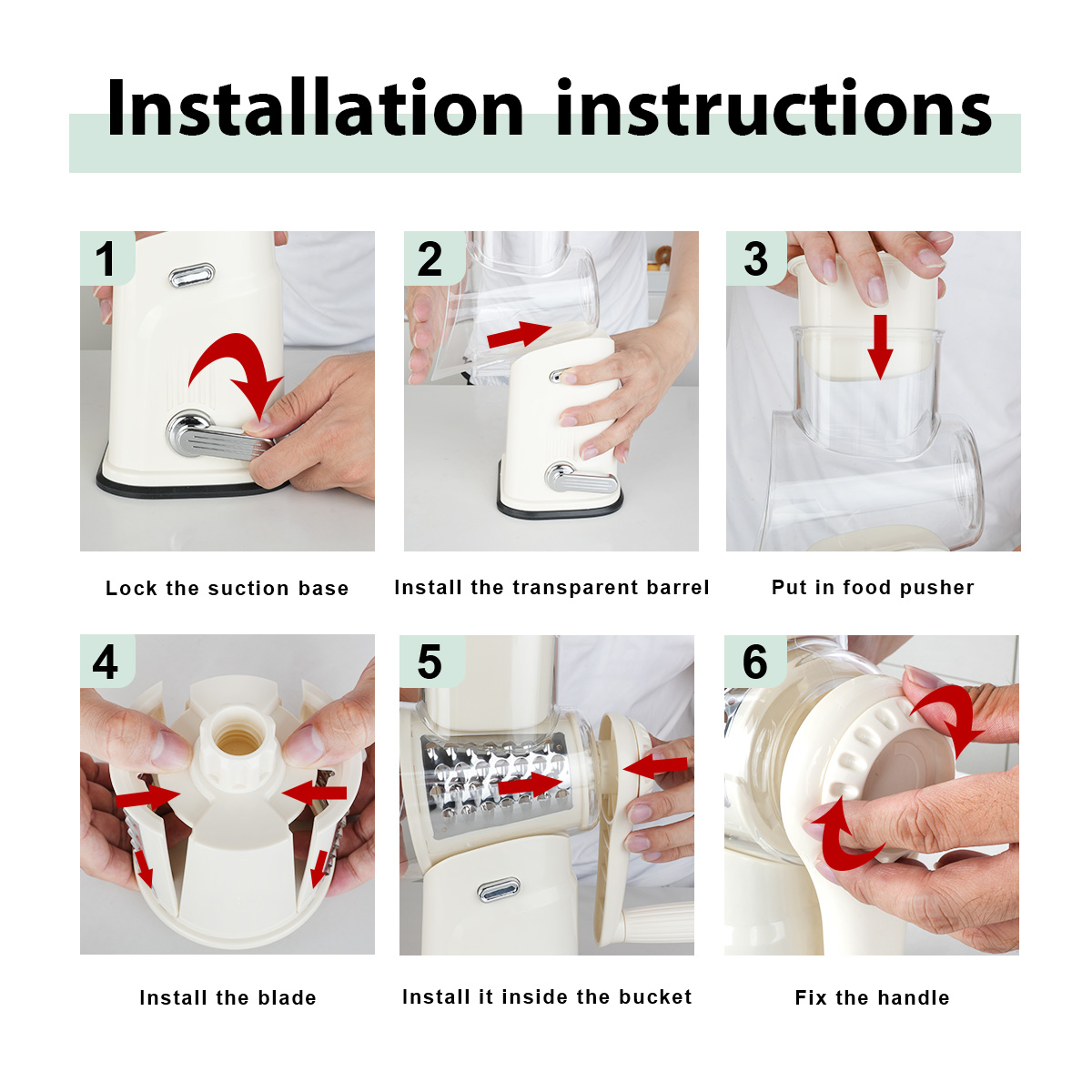 Installation instructions

1

Lock the suction base

2

Install the transparent barrel

3

Put in food pusher

4

Install the blade

5

Install it inside the bucket

6

Fix the handle