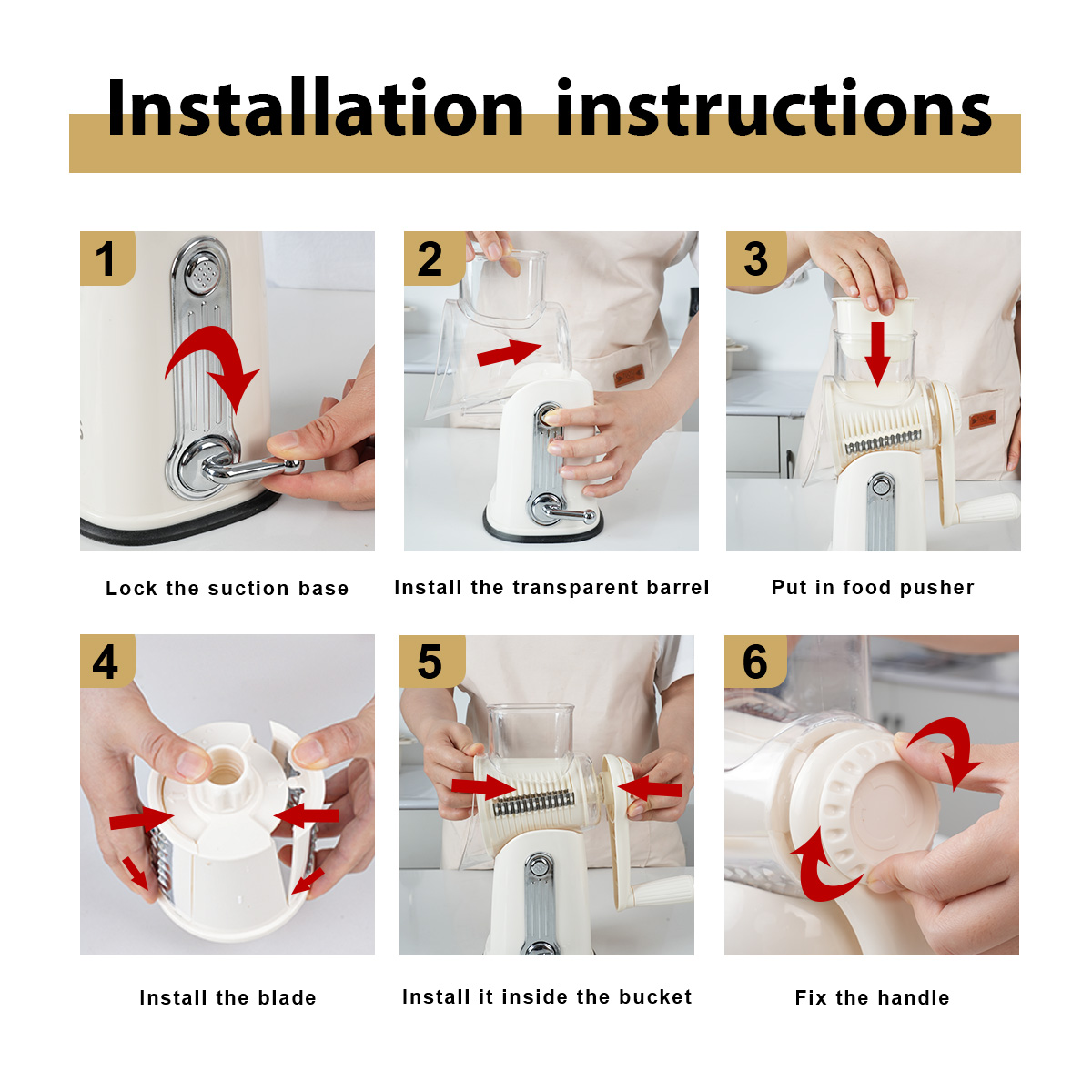 Installation instructions

1

Lock the suction base

2

Install the transparent barrel

3

Put in food pusher

4

Install the blade

5

Install it inside the bucket

6

Fix the handle