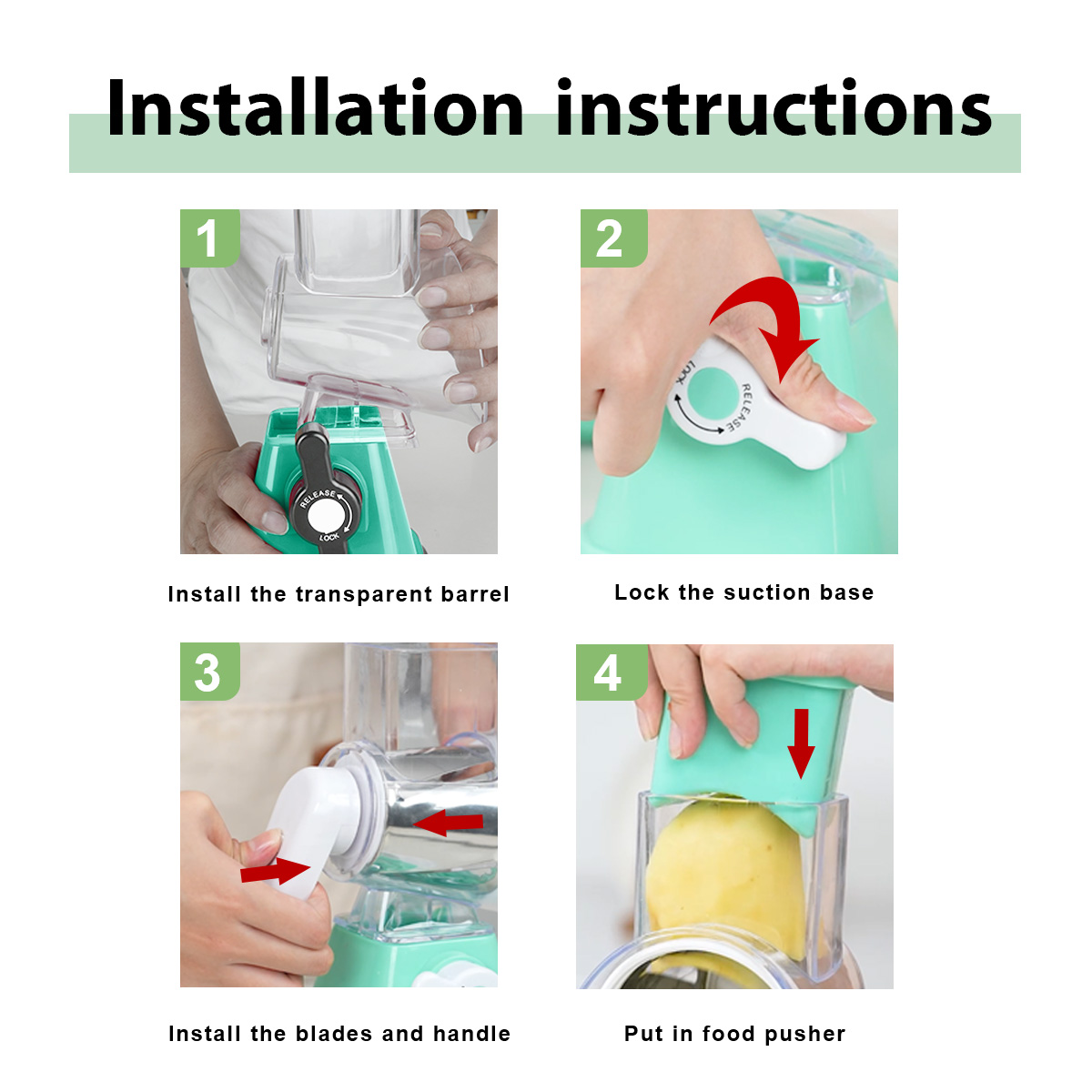 Installation instructions

1

RELEASE
LOCK

Install the transparent barrel

2

LOCK
RELEASE

Lock the suction base

3

Install the blades and handle

4

Put in food pusher