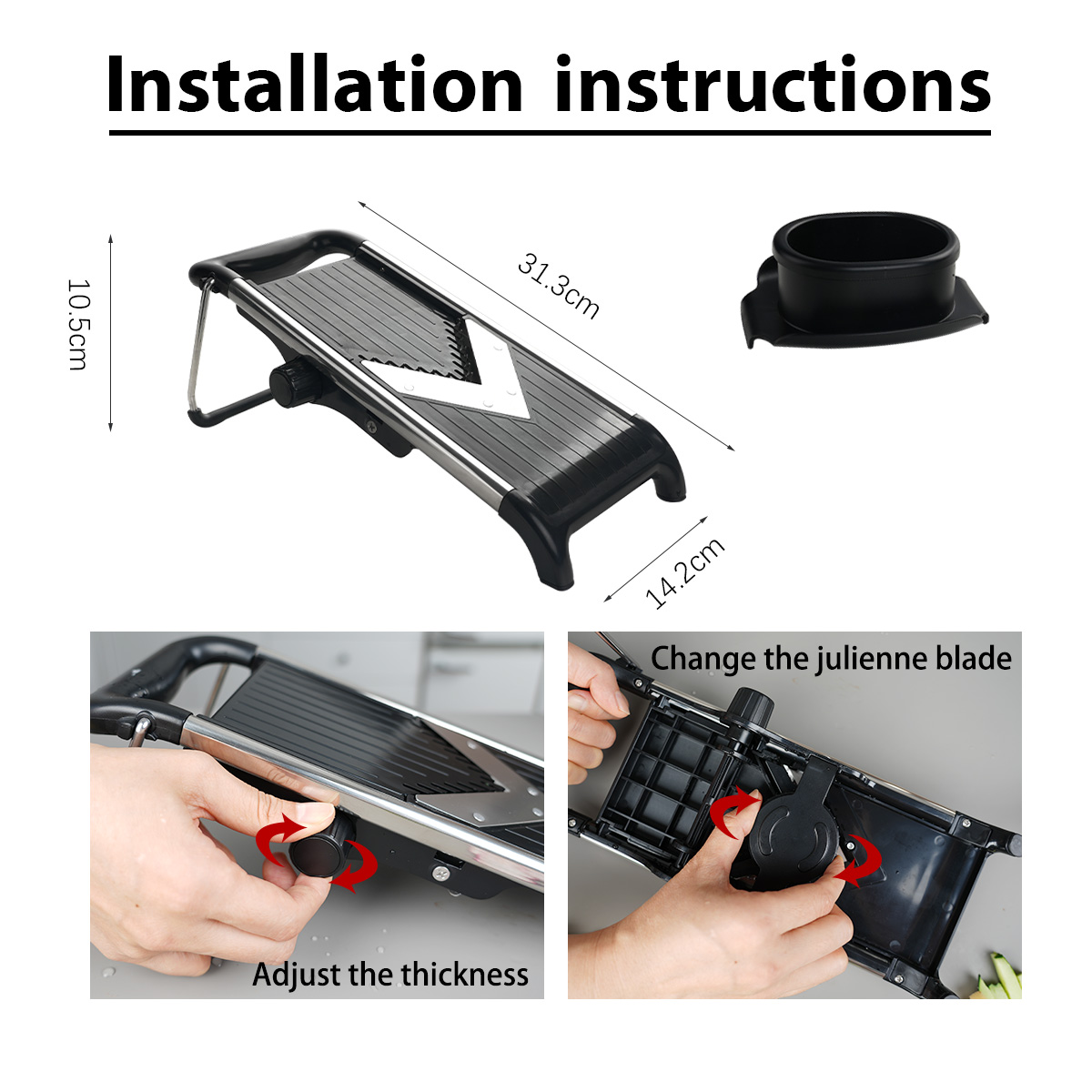 Installation instructions

10.5cm

31.3cm

14.2cm

Adjust the thickness

Change the julienne blade