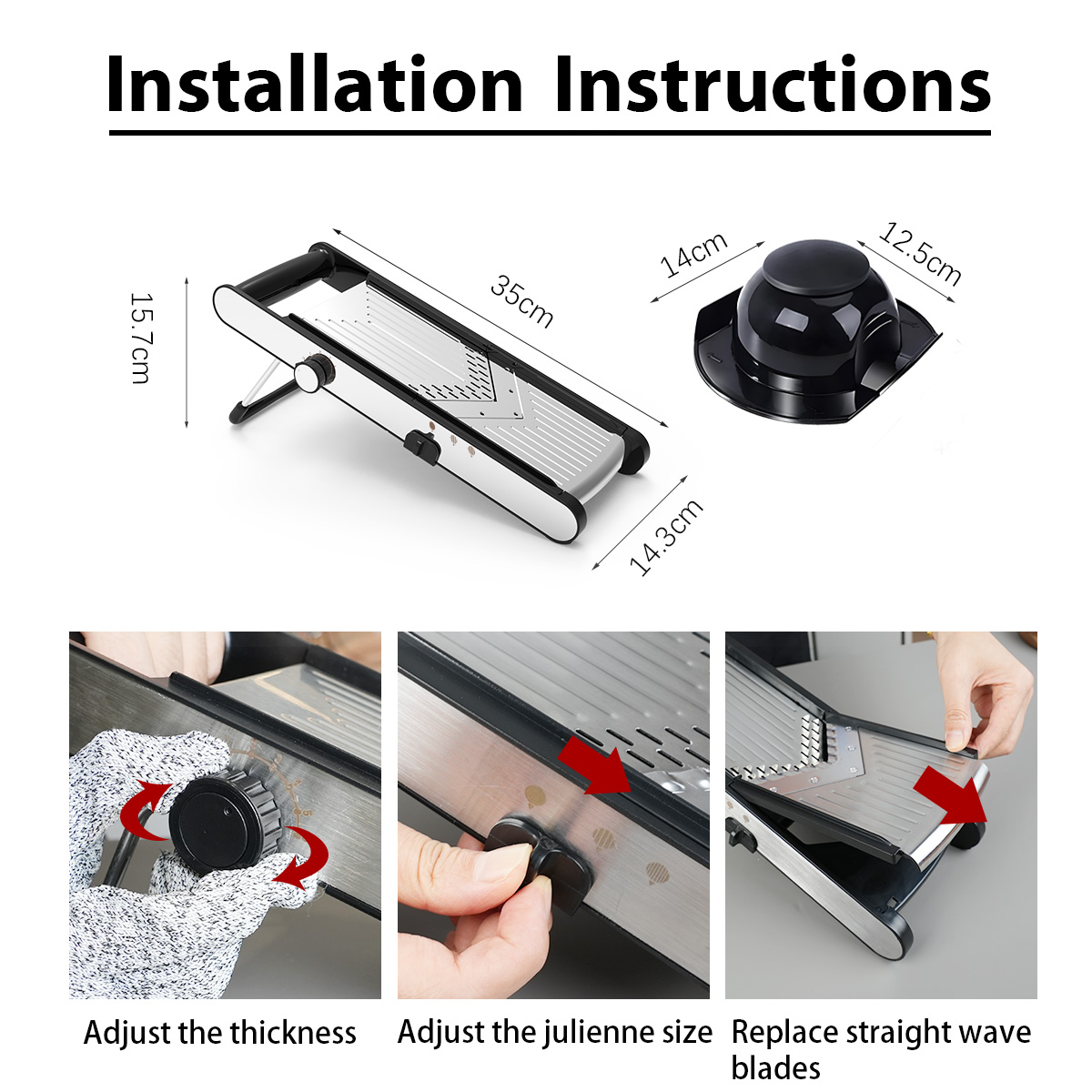 Installation Instructions

15.7cm

35cm

14.3cm

14cm

12.5cm

Adjust the thickness

Adjust the julienne size

Replace straight wave blades