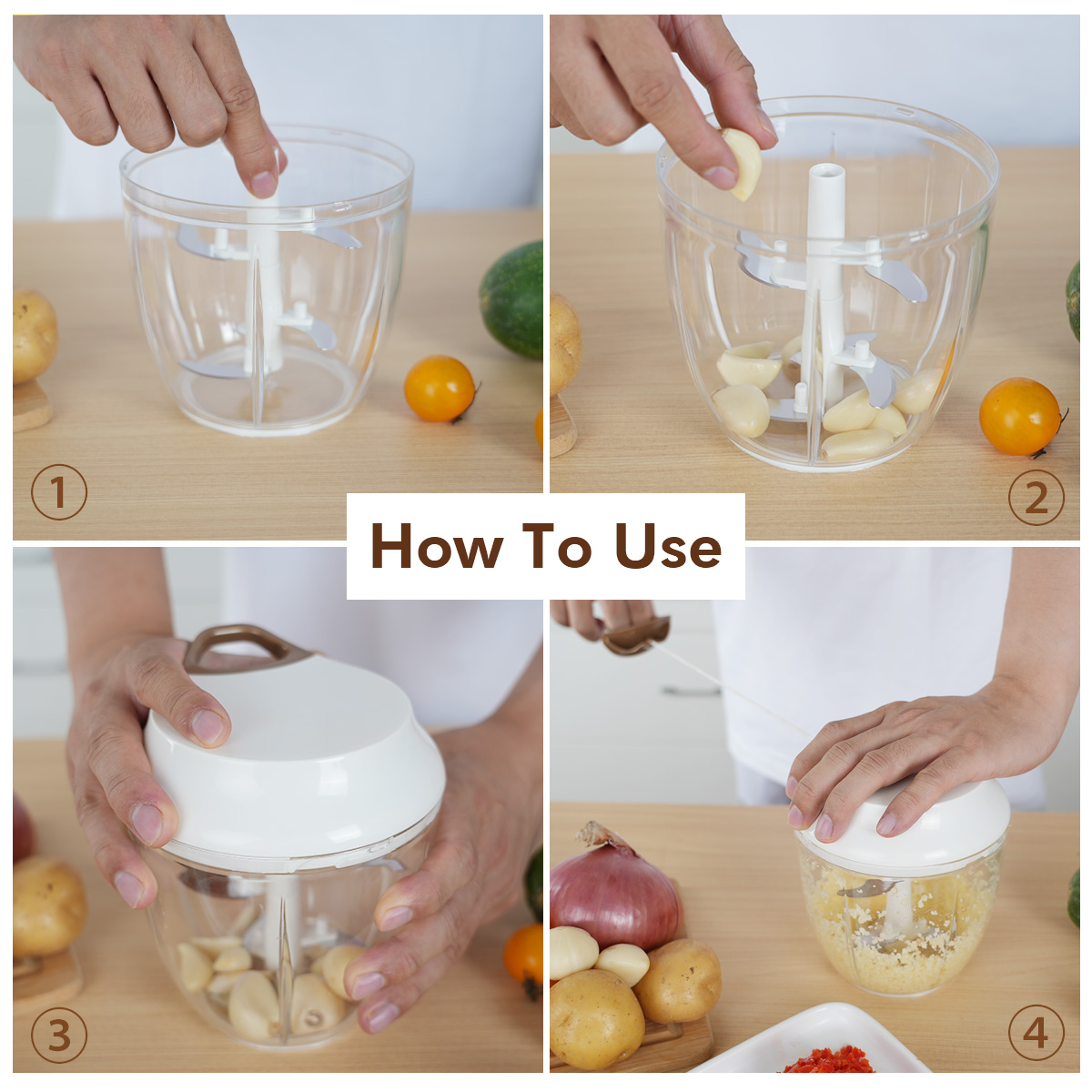 1

2

How To Use

3

4