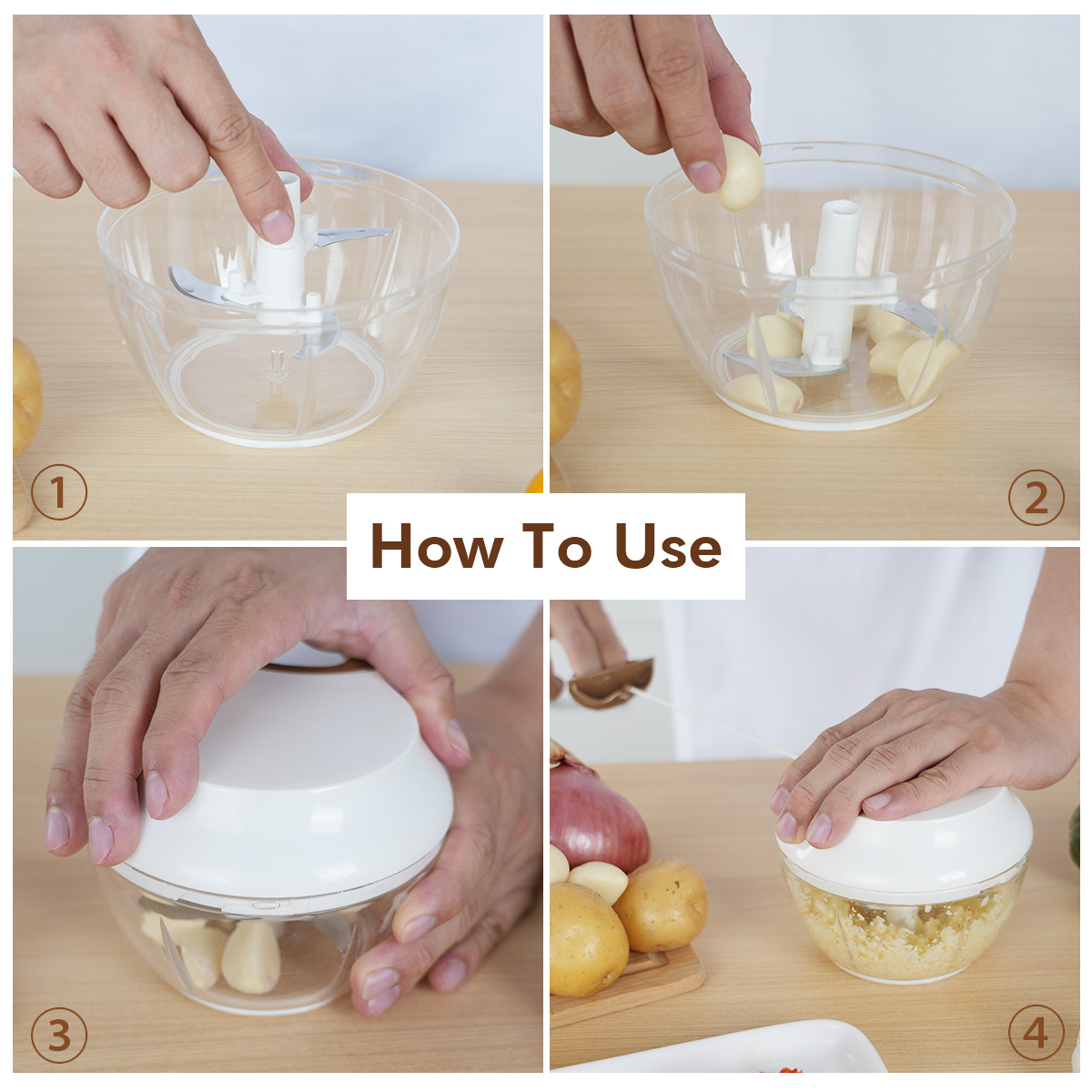 1

2

How To Use

3

4