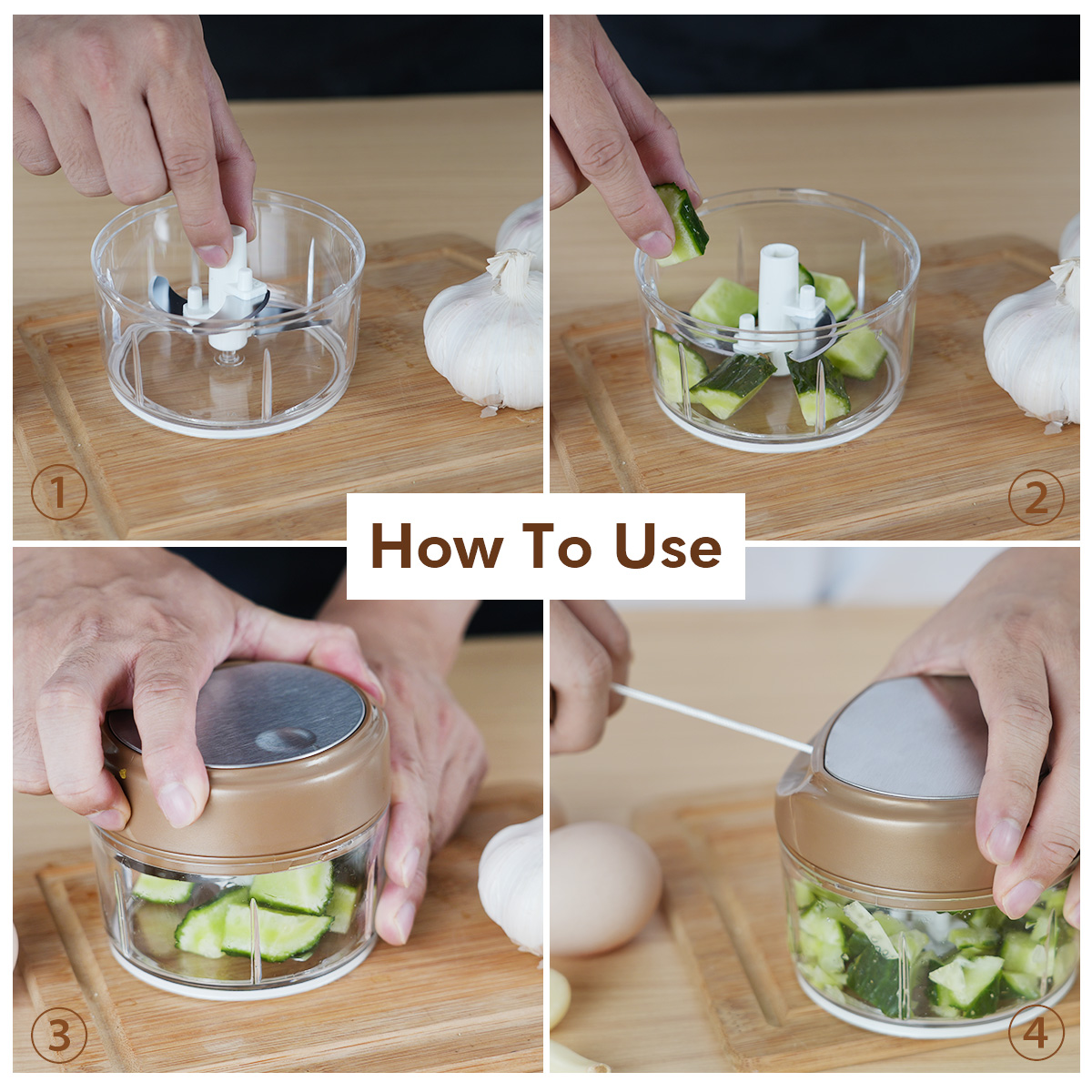 1

2

How To Use

3

4