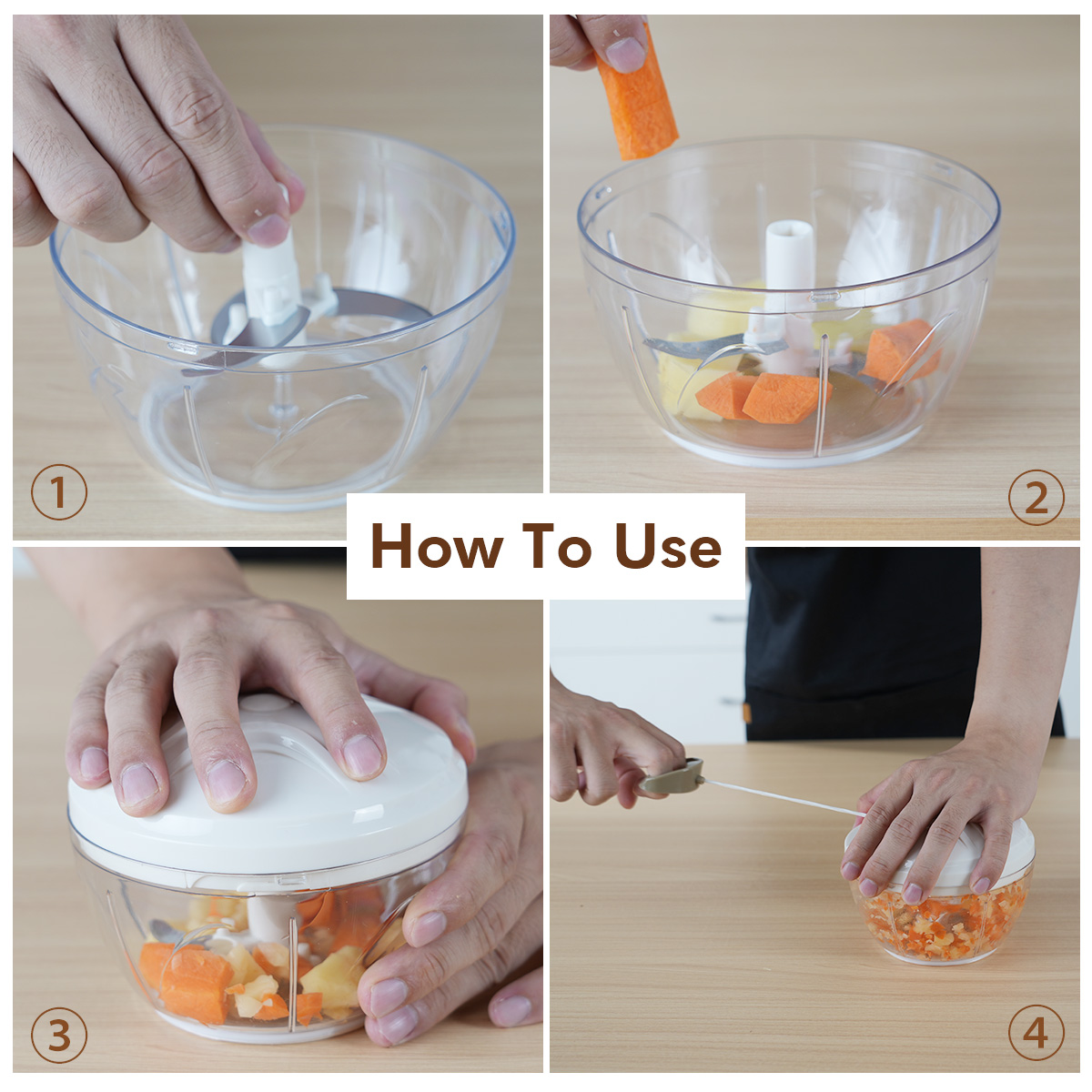 1

2

How To Use

3

4