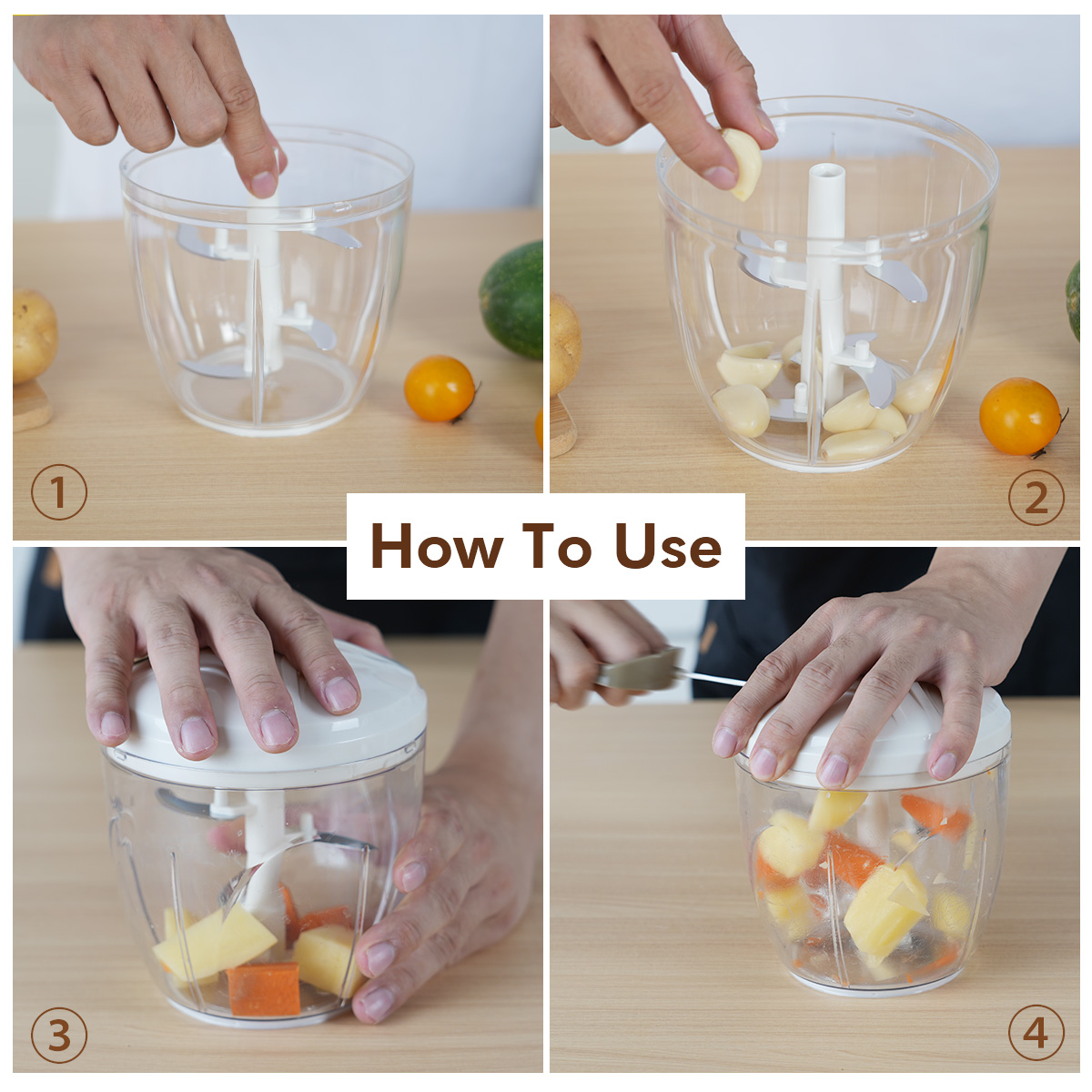 1

2

How To Use

3

4