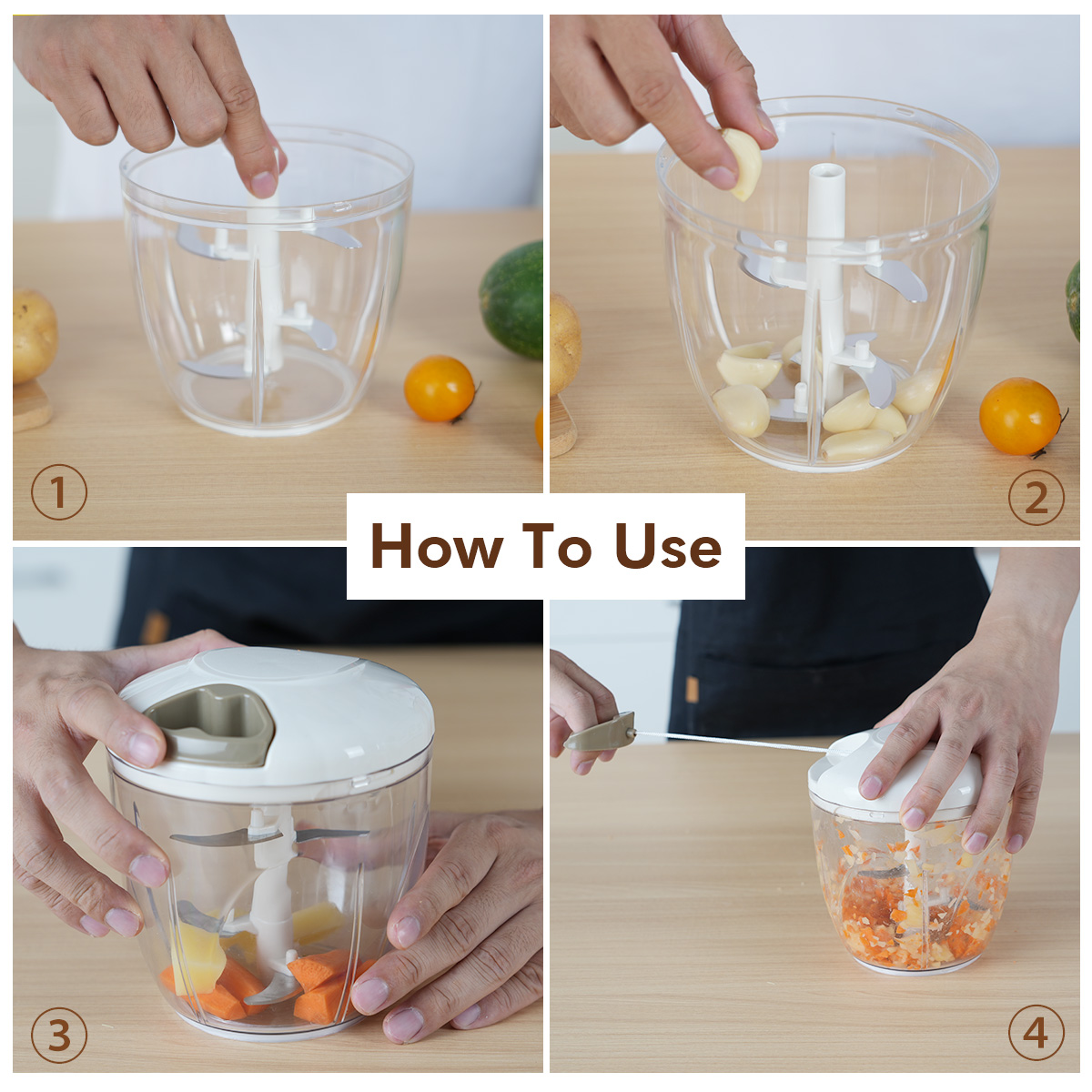 1

2

How To Use

3

4